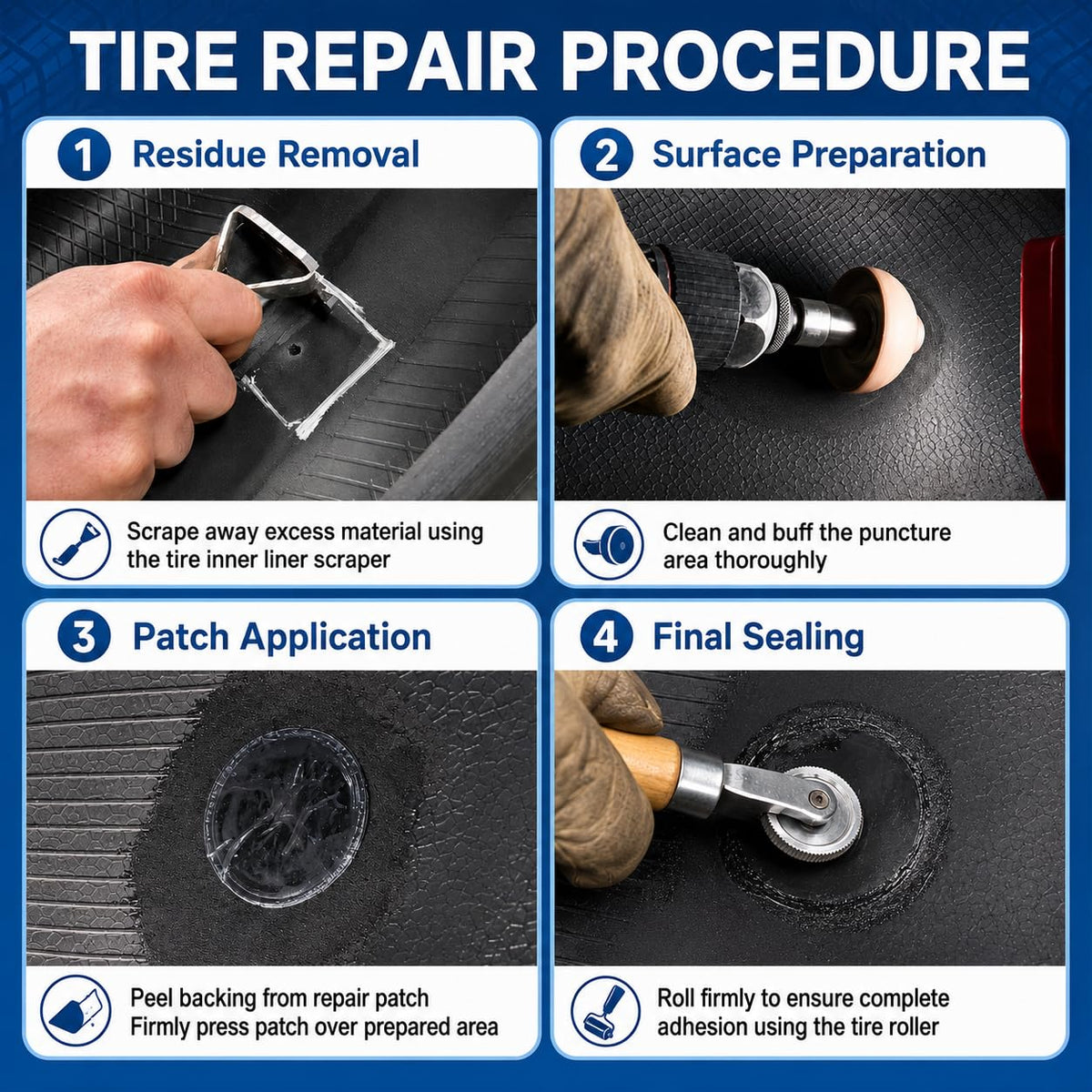 TIRE REPAIR PROCEDURE

1 Residue Removal

Scrape away excess material using the tire inner liner scraper

2 Surface Preparation

Clean and buff the puncture area thoroughly

3 Patch Application

Peel backing from repair patch
Firmly press patch over prepared area

4 Final Sealing

Roll firmly to ensure complete adhesion using the tire roller