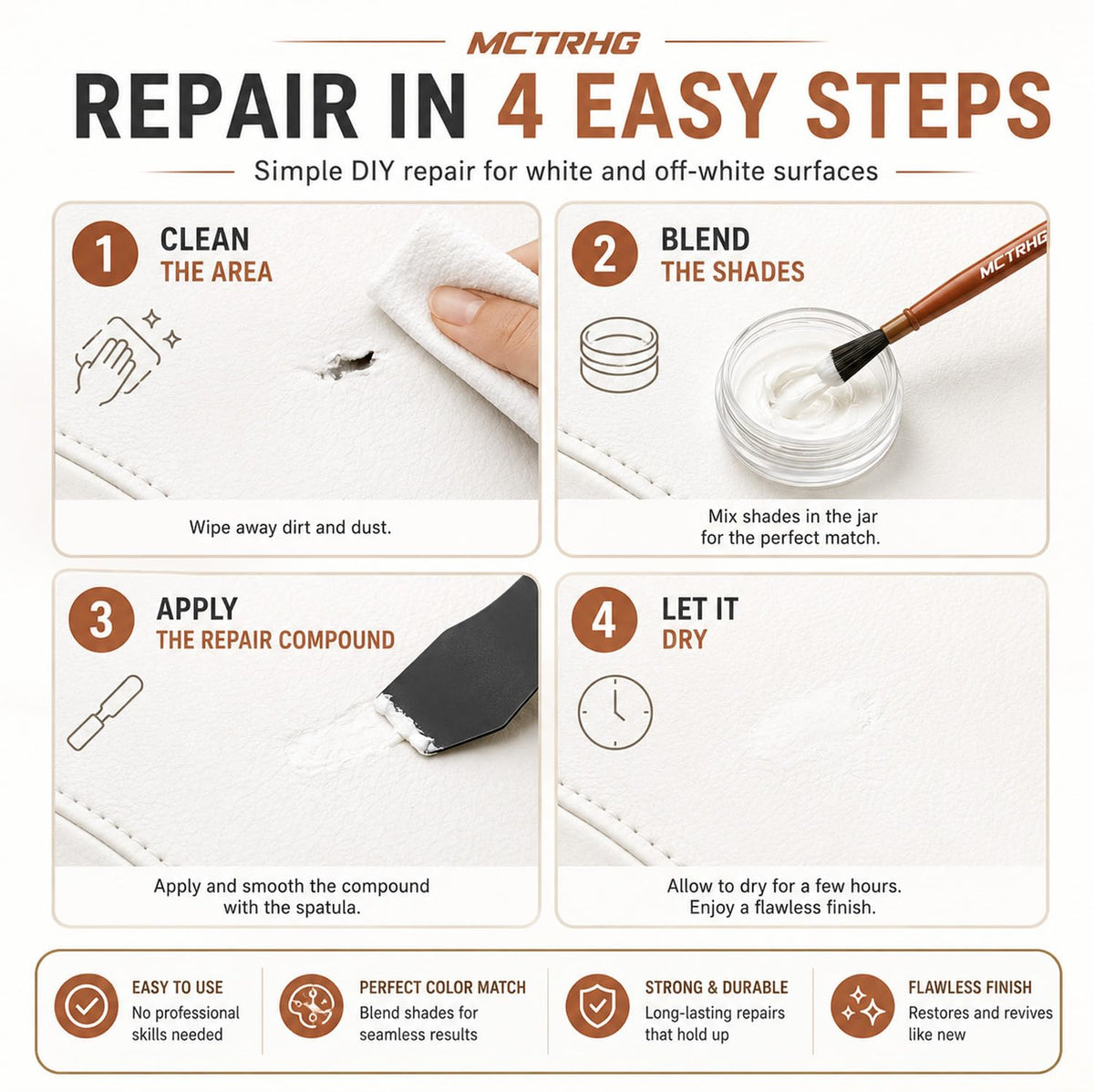 MCTRHG

REPAIR IN 4 EASY STEPS

Simple DIY repair for white and off-white surfaces

1 CLEAN THE AREA

Wipe away dirt and dust.

2 BLEND THE SHADES

MCTRHG

Mix shades in the jar for the perfect match.

3 APPLY THE REPAIR COMPOUND

Apply and smooth the compound with the spatula.

4 LET IT DRY

Allow to dry for a few hours. Enjoy a flawless finish.

EASY TO USE
No professional skills needed

PERFECT COLOR MATCH
Blend shades for seamless results

STRONG & DURABLE
Long-lasting repairs that hold up

FLAWLESS FINISH
Restores and revives like new