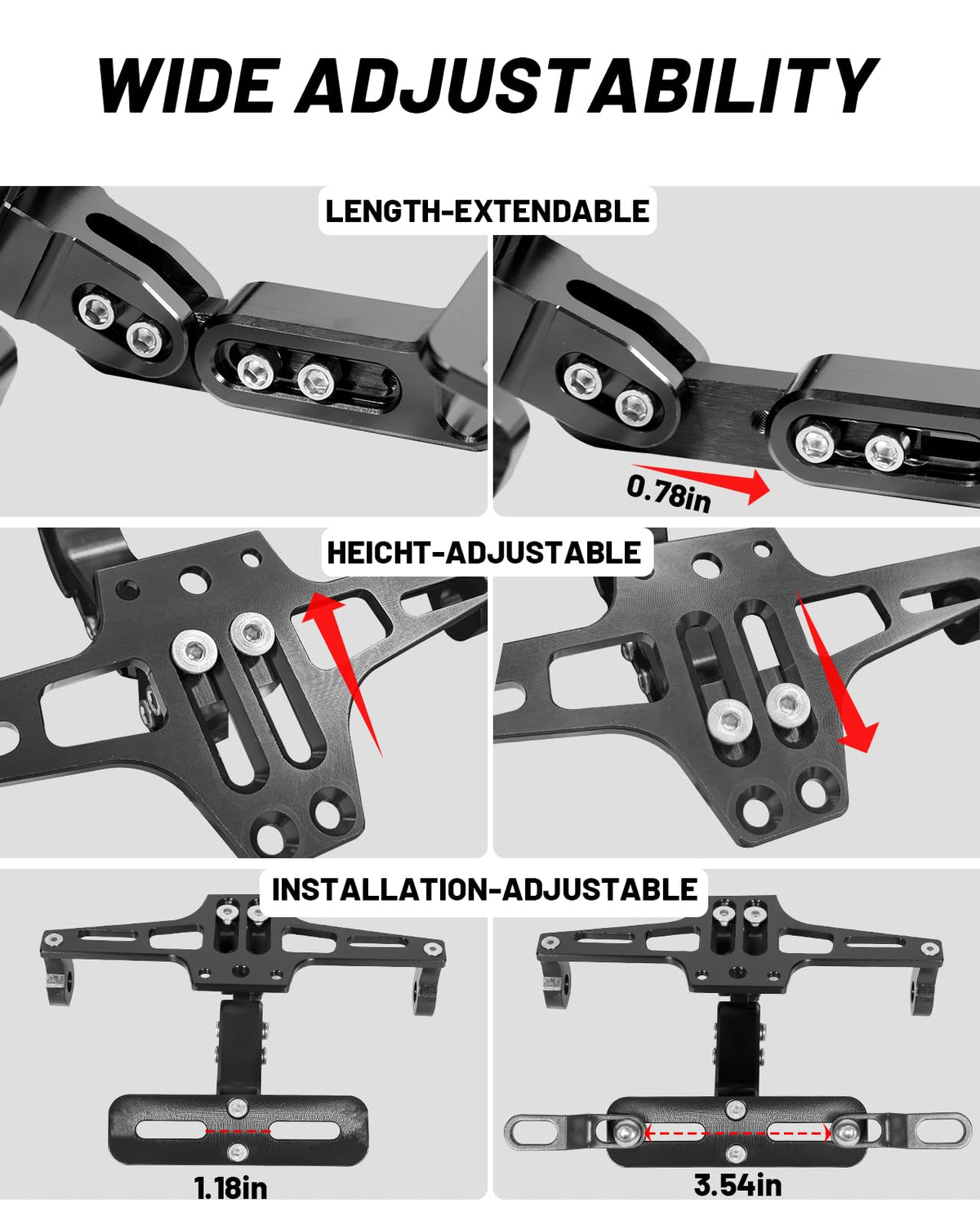 WIDE ADJUSTABILITY

LENGTH-EXTENDABLE

0.78in

HEICHT-ADJUSTABLE

INSTALLATION-ADJUSTABLE

1.18in

3.54in