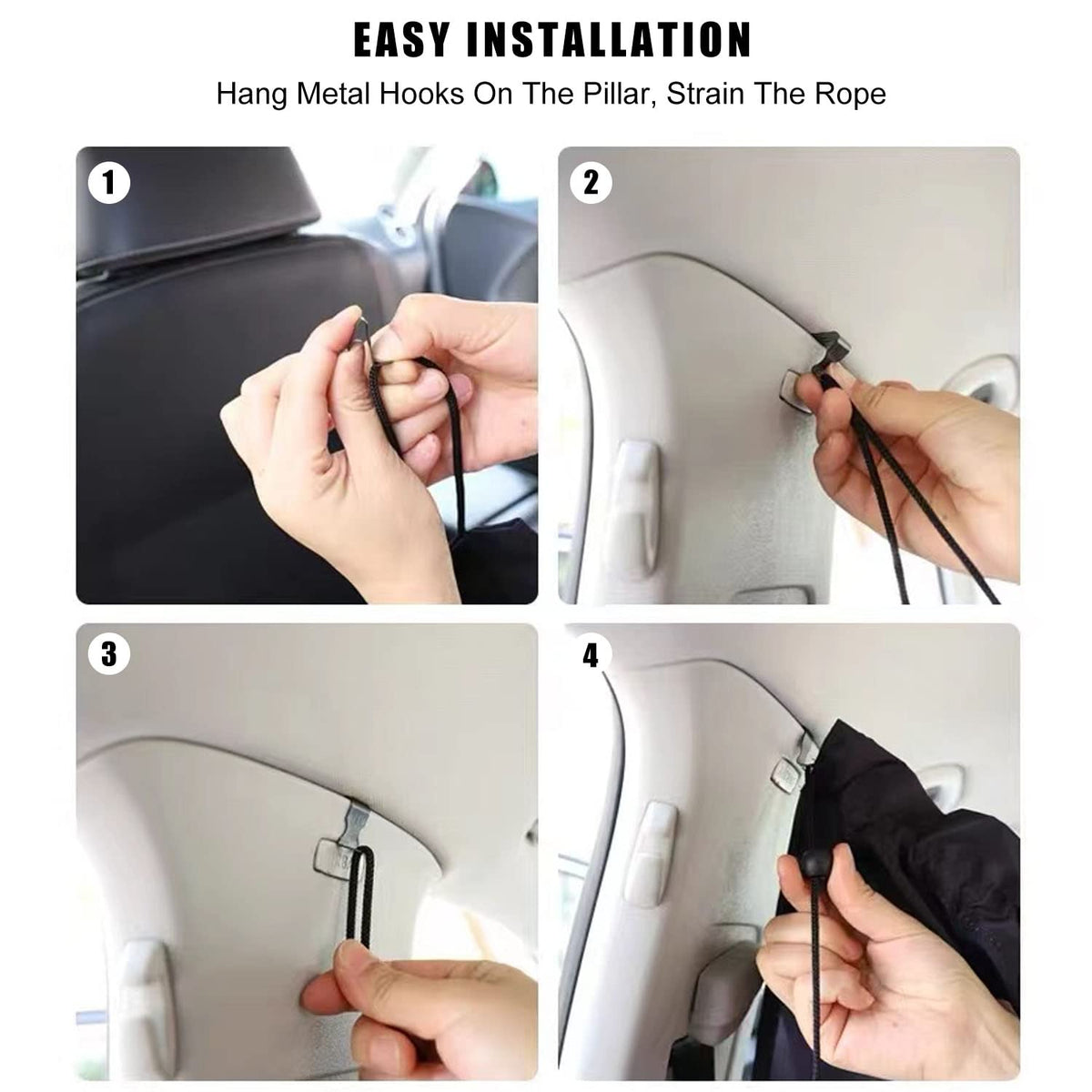 EASY INSTALLATION

Hang Metal Hooks On The Pillar, Strain The Rope

1

2

3

4