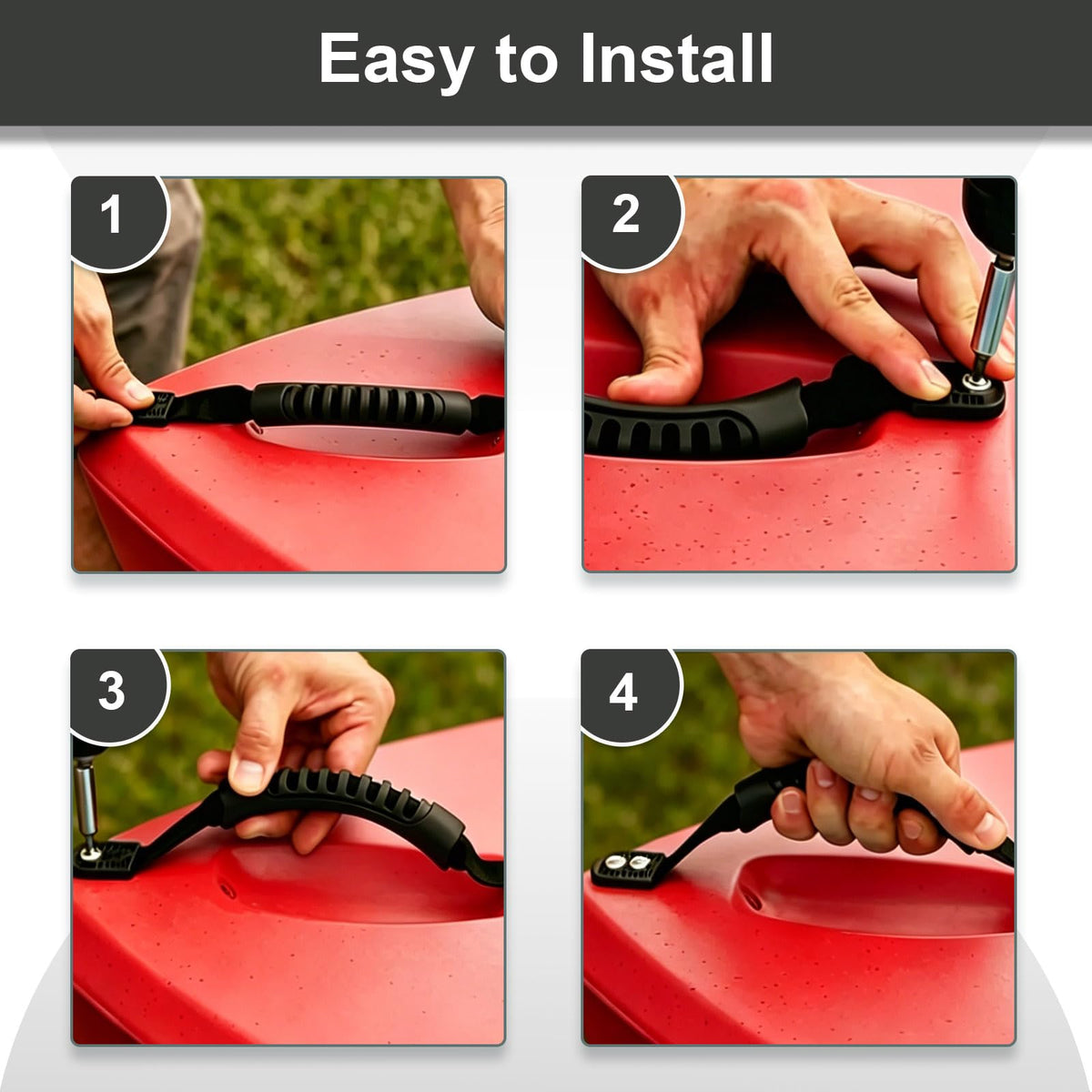 Easy to Install

1

2

3

4