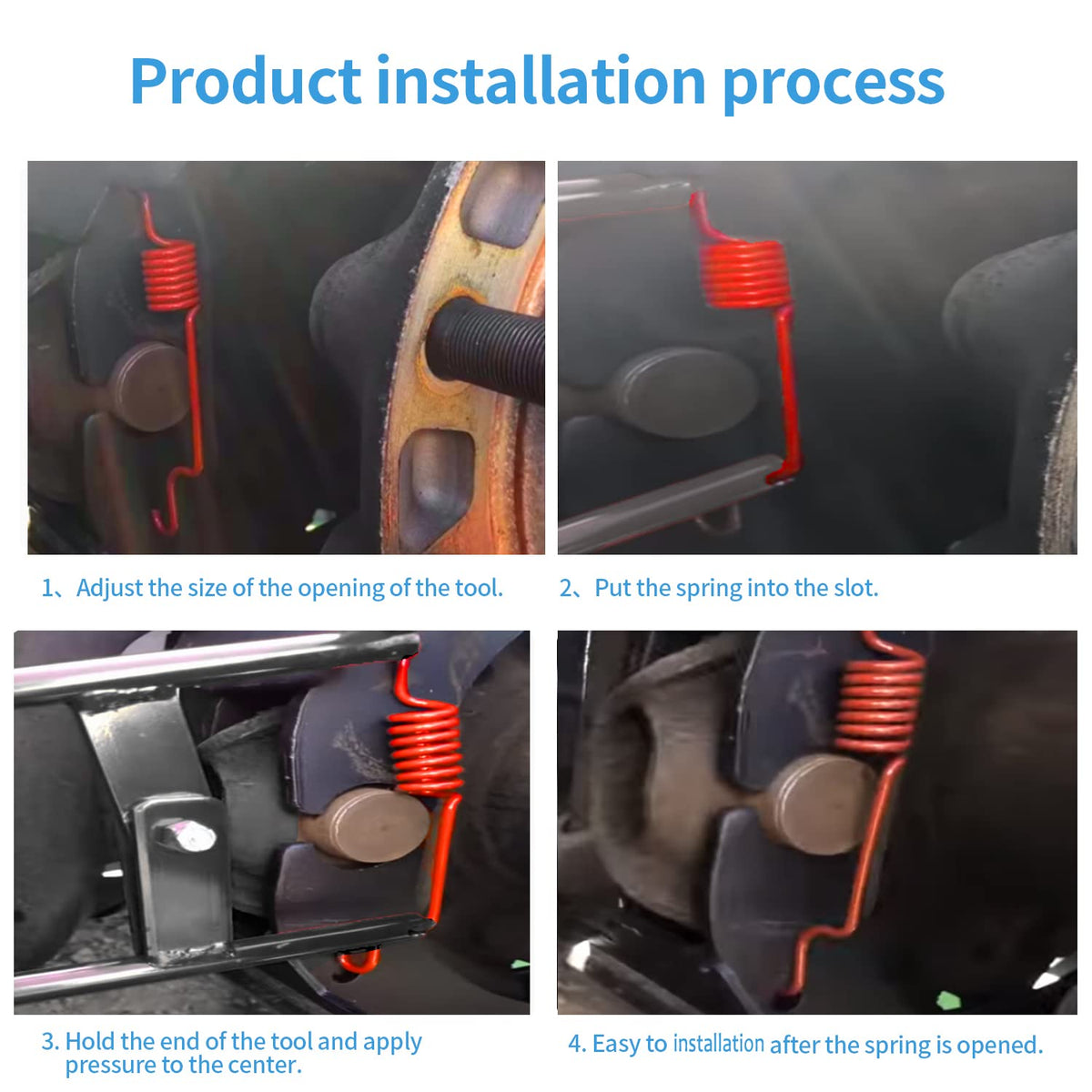 Product installation process

1、Adjust the size of the opening of the tool.

2、Put the spring into the slot.

3. Hold the end of the tool and apply pressure to the center.

4. Easy to installation after the spring is opened.