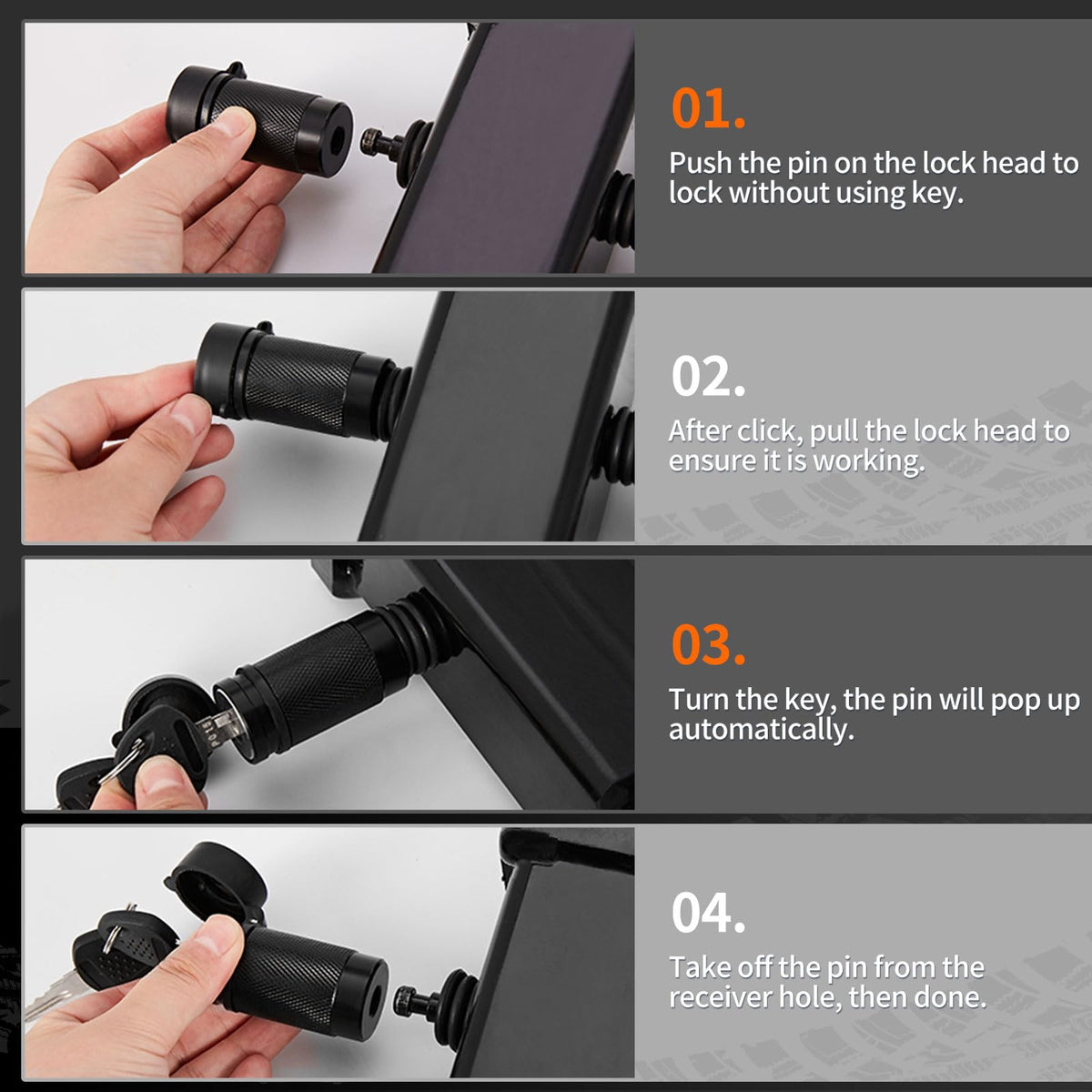 01.
Push the pin on the lock head to lock without using key.

02.
After click, pull the lock head to ensure it is working.

03.
Turn the key, the pin will pop up automatically.

04.
Take off the pin from the receiver hole, then done.