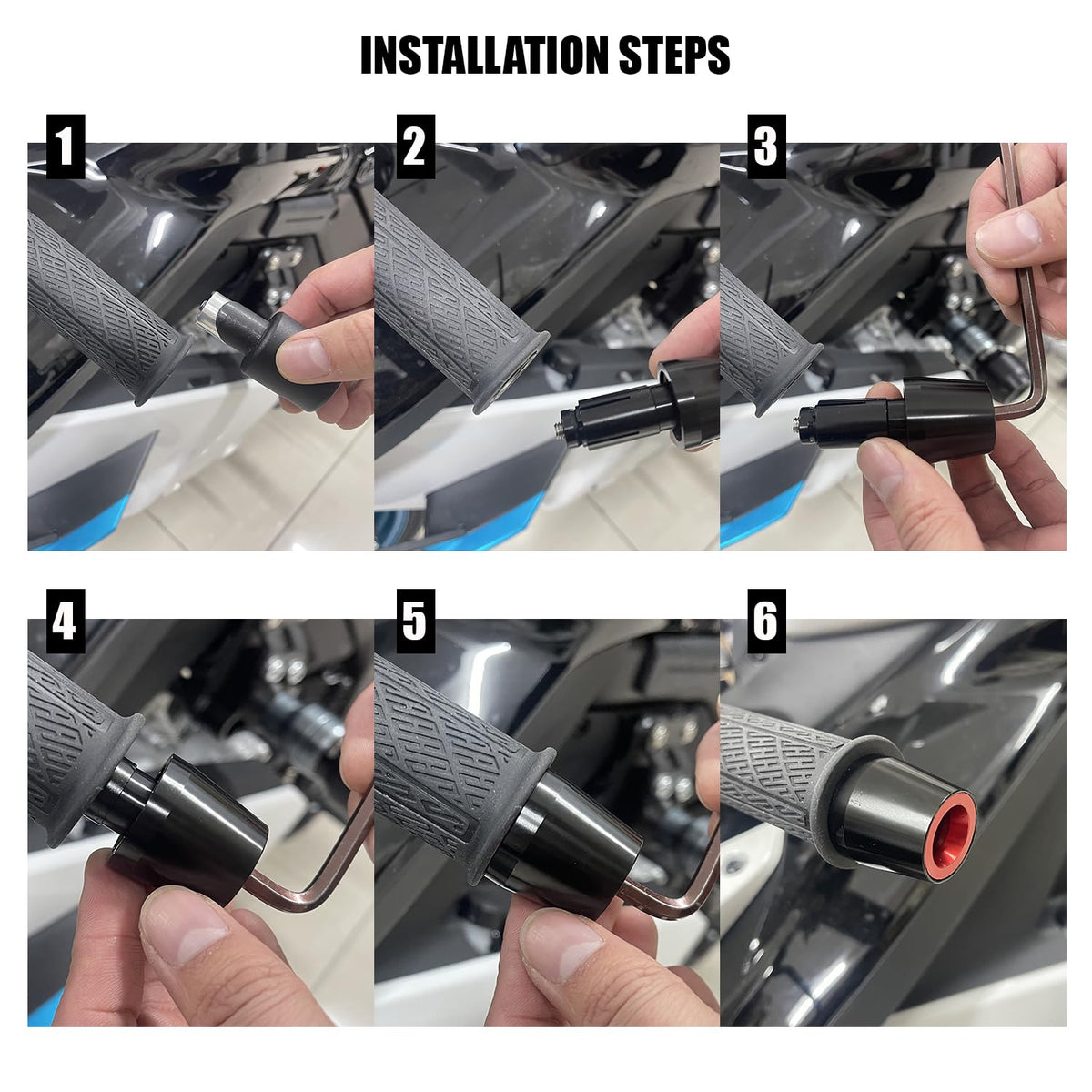 INSTALLATION STEPS

1

2

3

4

5

6