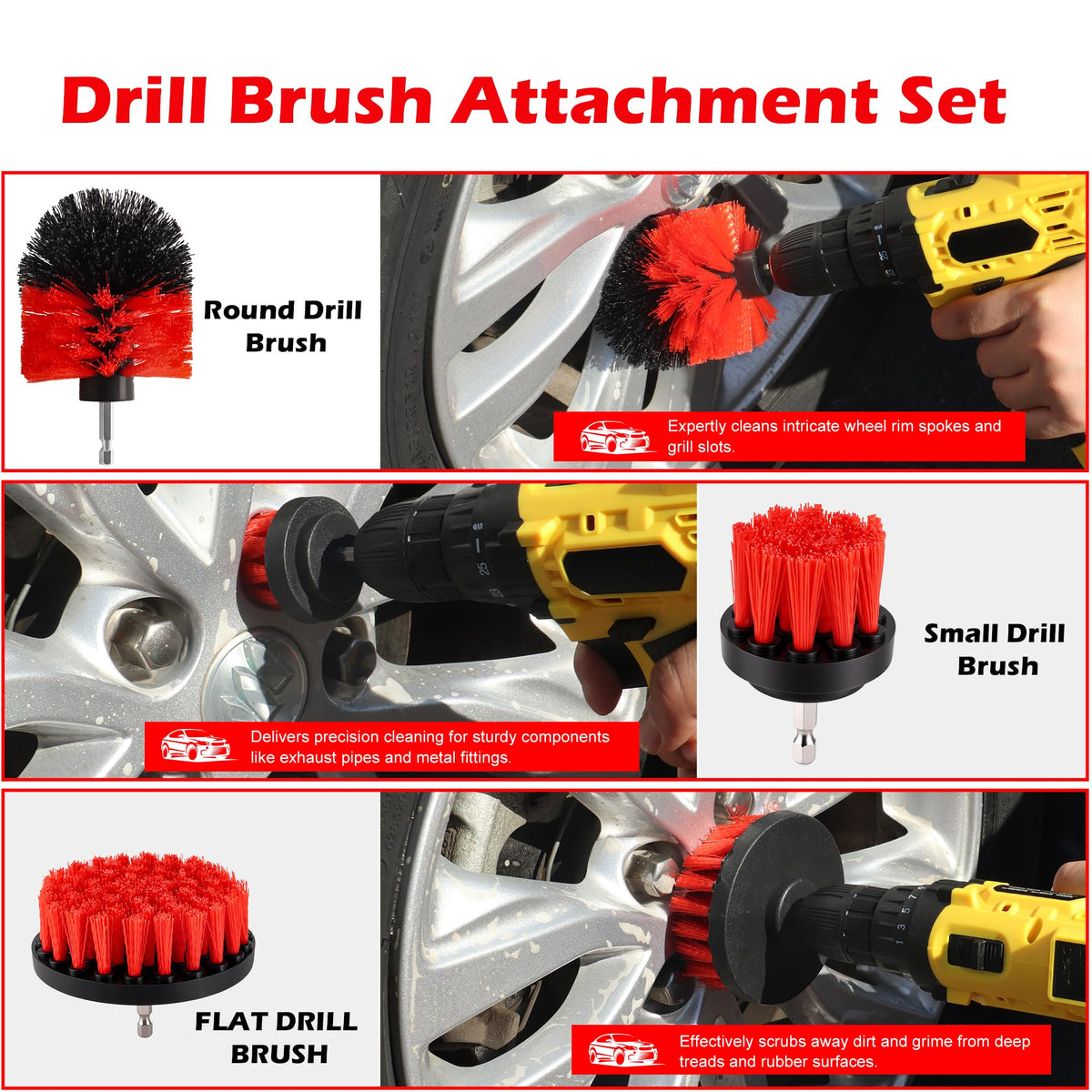 Drill Brush Attachment Set

Round Drill Brush

Expertly cleans intricate wheel rim spokes and grill slots.

Delivers precision cleaning for sturdy components like exhaust pipes and metal fittings.

Small Drill Brush

FLAT DRILL BRUSH

Effectively scrubs away dirt and grime from deep treads and rubber surfaces.