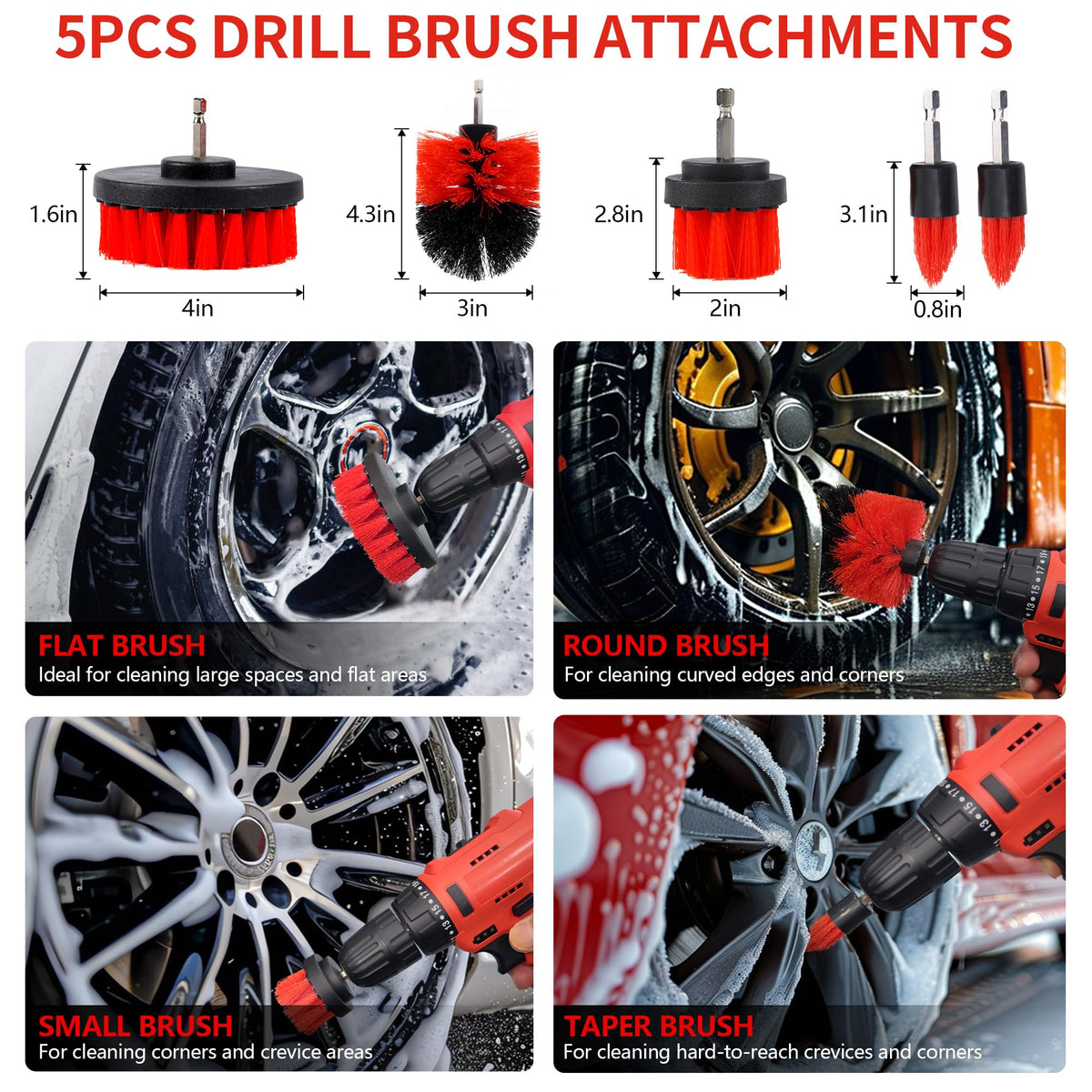 5PCS DRILL BRUSH ATTACHMENTS

1.6in
4in

4.3in
3in

2.8in
2in

3.1in
0.8in

FLAT BRUSH
Ideal for cleaning large spaces and flat areas

ROUND BRUSH
For cleaning curved edges and corners

SMALL BRUSH
For cleaning corners and crevice areas

TAPER BRUSH
For cleaning hard-to-reach crevices and corners