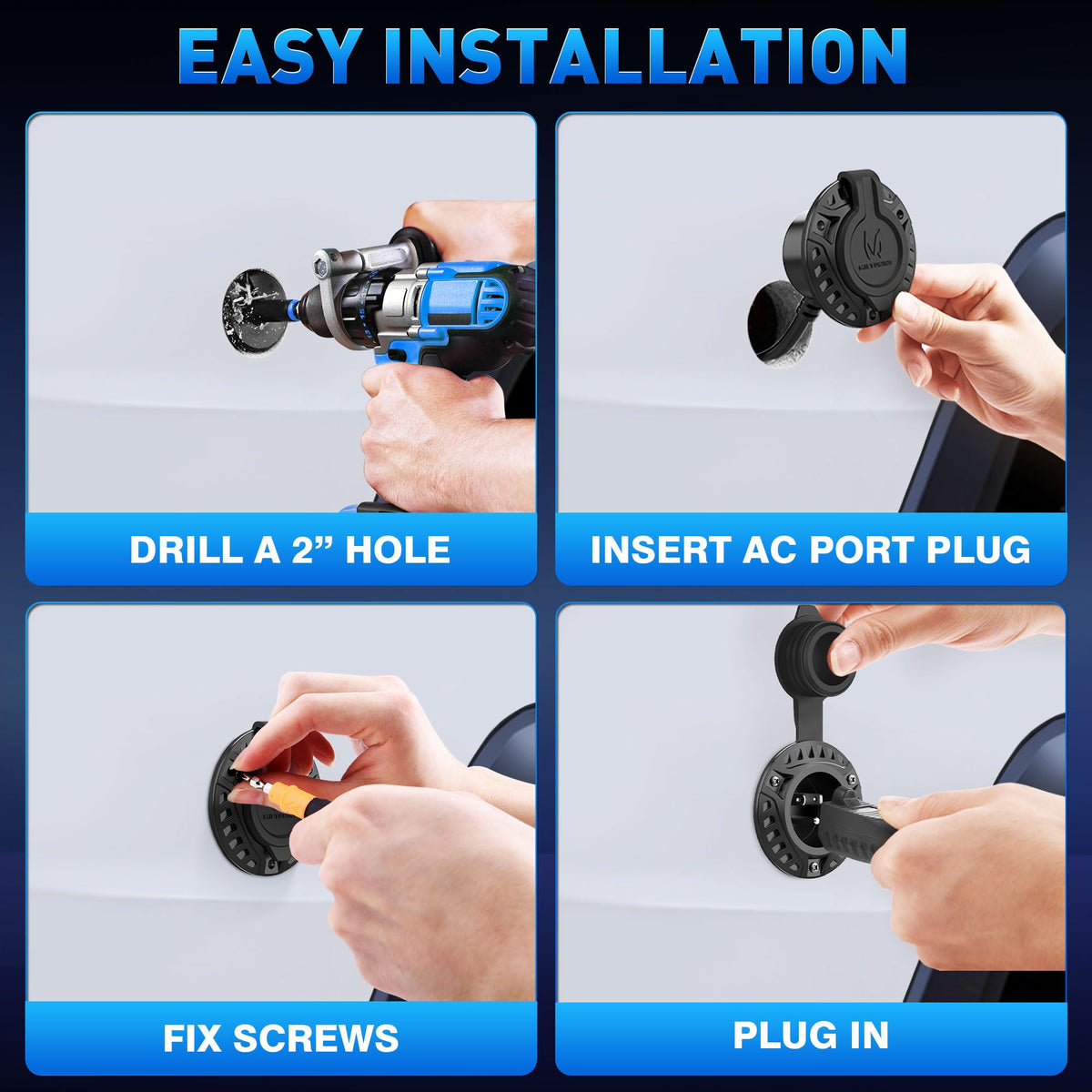 EASY INSTALLATION

DRILL A 2” HOLE

INSERT AC PORT PLUG

FIX SCREWS

PLUG IN