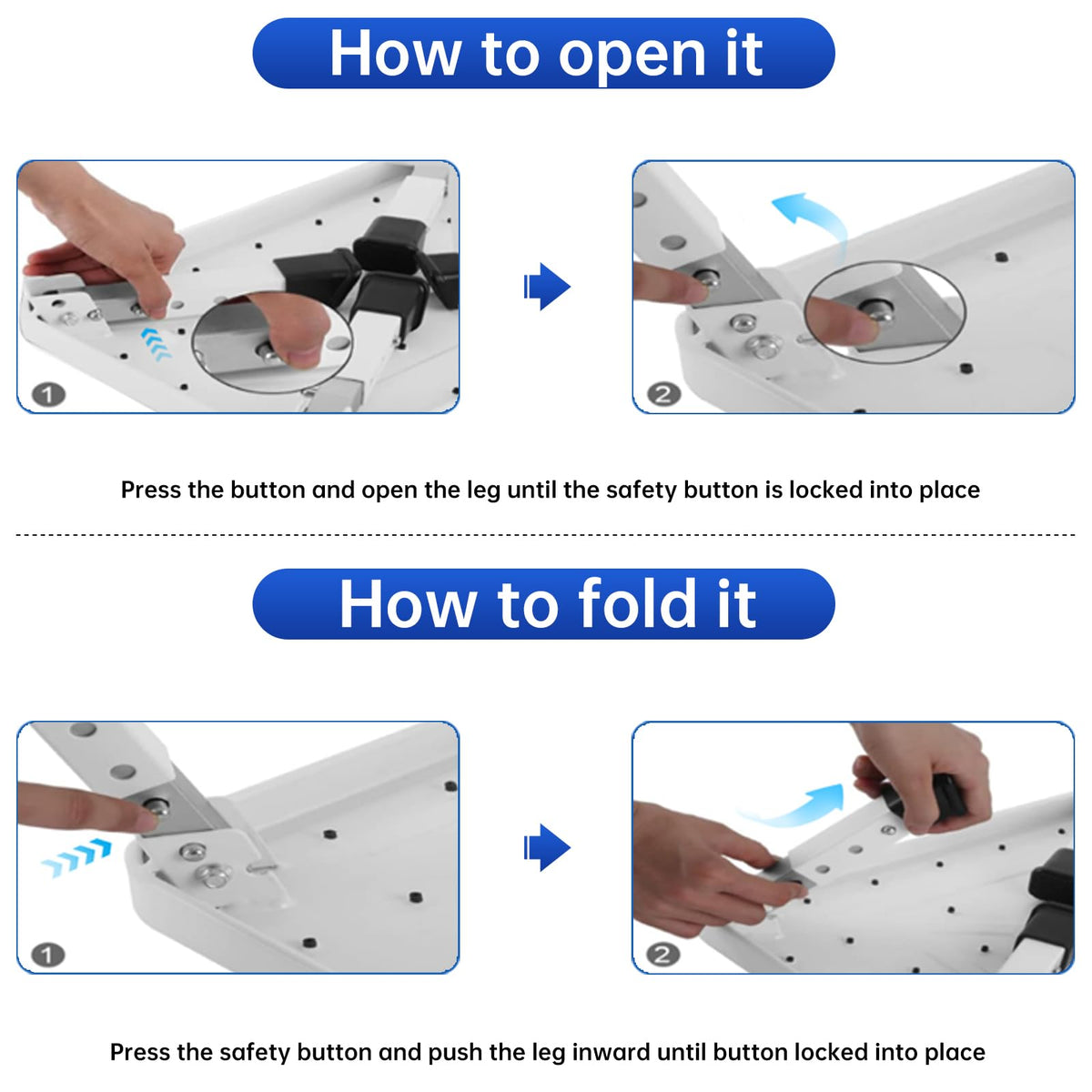 How to open it

1

2

Press the button and open the leg until the safety button is locked into place

How to fold it

1

2

Press the safety button and push the leg inward until button locked into place