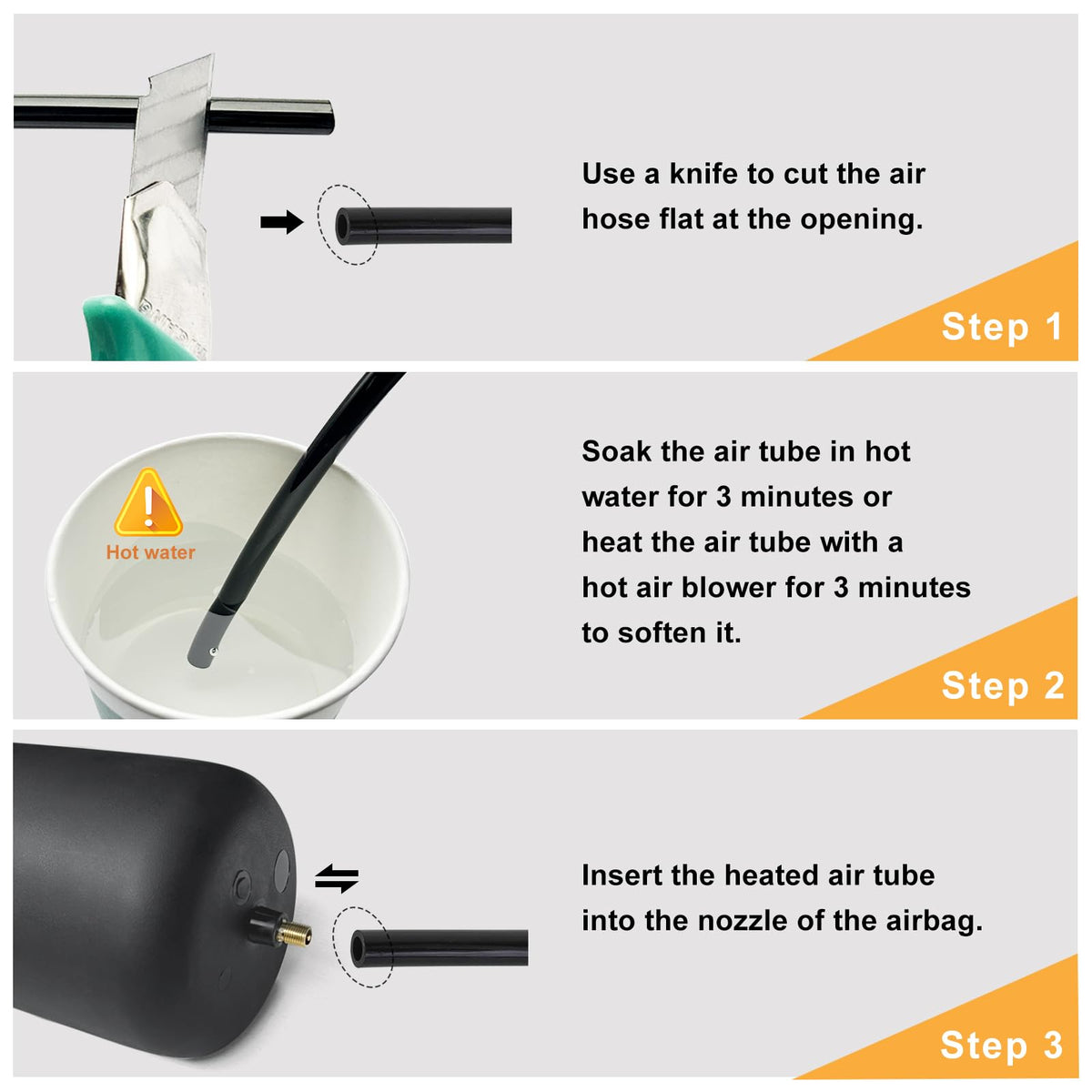 Use a knife to cut the air hose flat at the opening.

Step 1

Hot water

Soak the air tube in hot water for 3 minutes or heat the air tube with a hot air blower for 3 minutes to soften it.

Step 2

Insert the heated air tube into the nozzle of the airbag.

Step 3