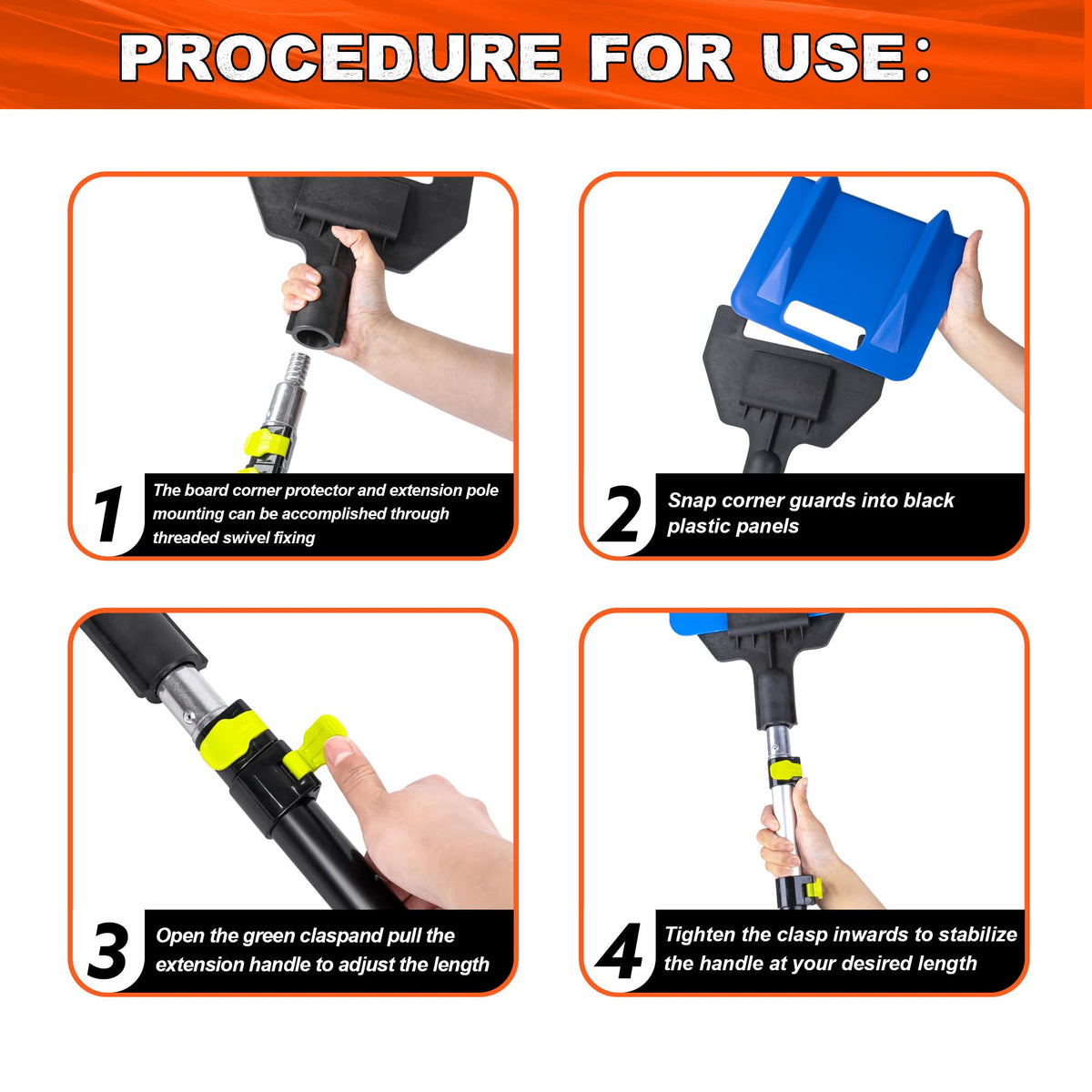 PROCEDURE FOR USE:

1 The board corner protector and extension pole mounting can be accomplished through threaded swivel fixing

2 Snap corner guards into black plastic panels

3 Open the green claspand pull the extension handle to adjust the length

4 Tighten the clasp inwards to stabilize the handle at your desired length