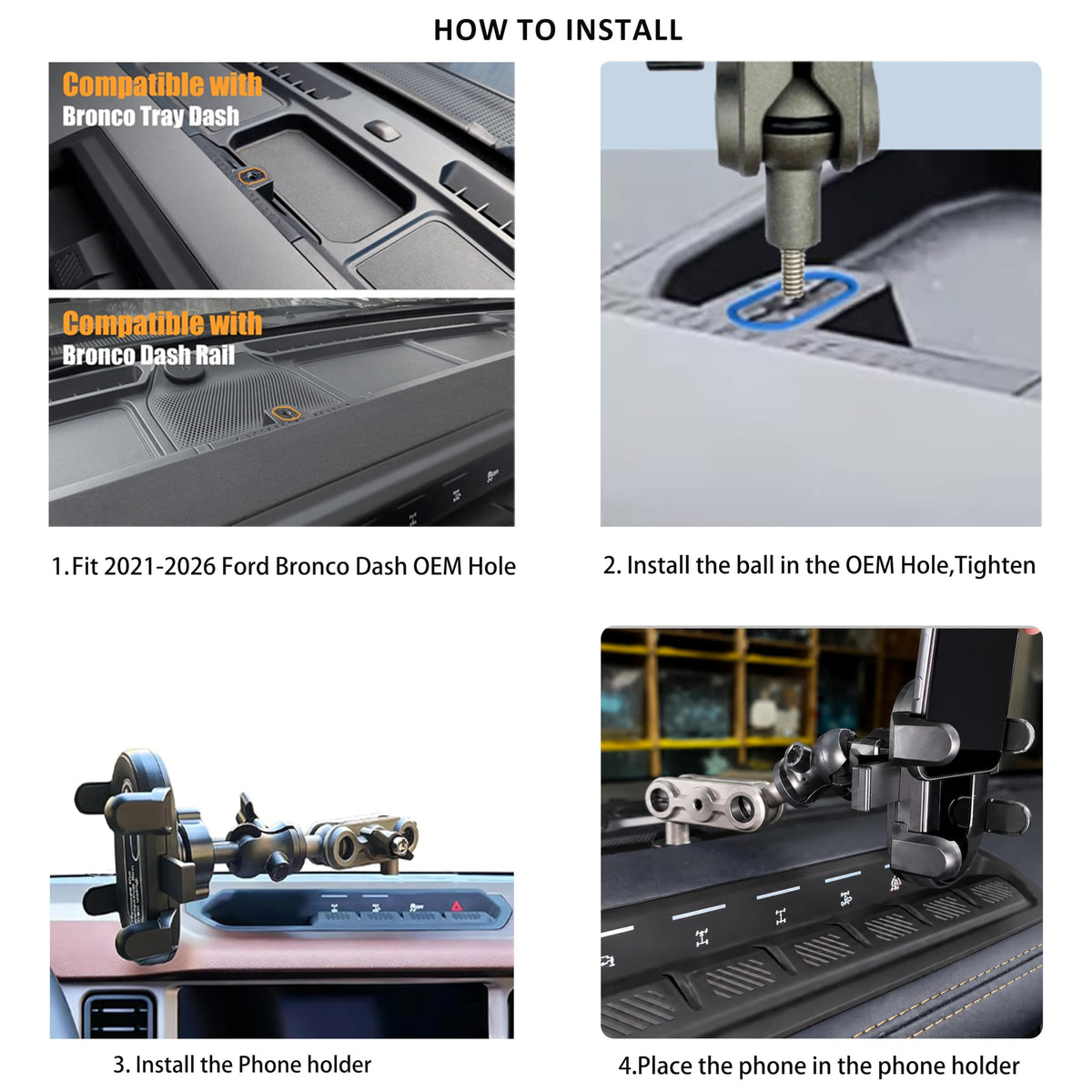 HOW TO INSTALL

Compatible with
Bronco Tray Dash

Compatible with
Bronco Dash Rail

1.Fit 2021-2026 Ford Bronco Dash OEM Hole

2. Install the ball in the OEM Hole,Tighten

3. Install the Phone holder

4.Place the phone in the phone holder