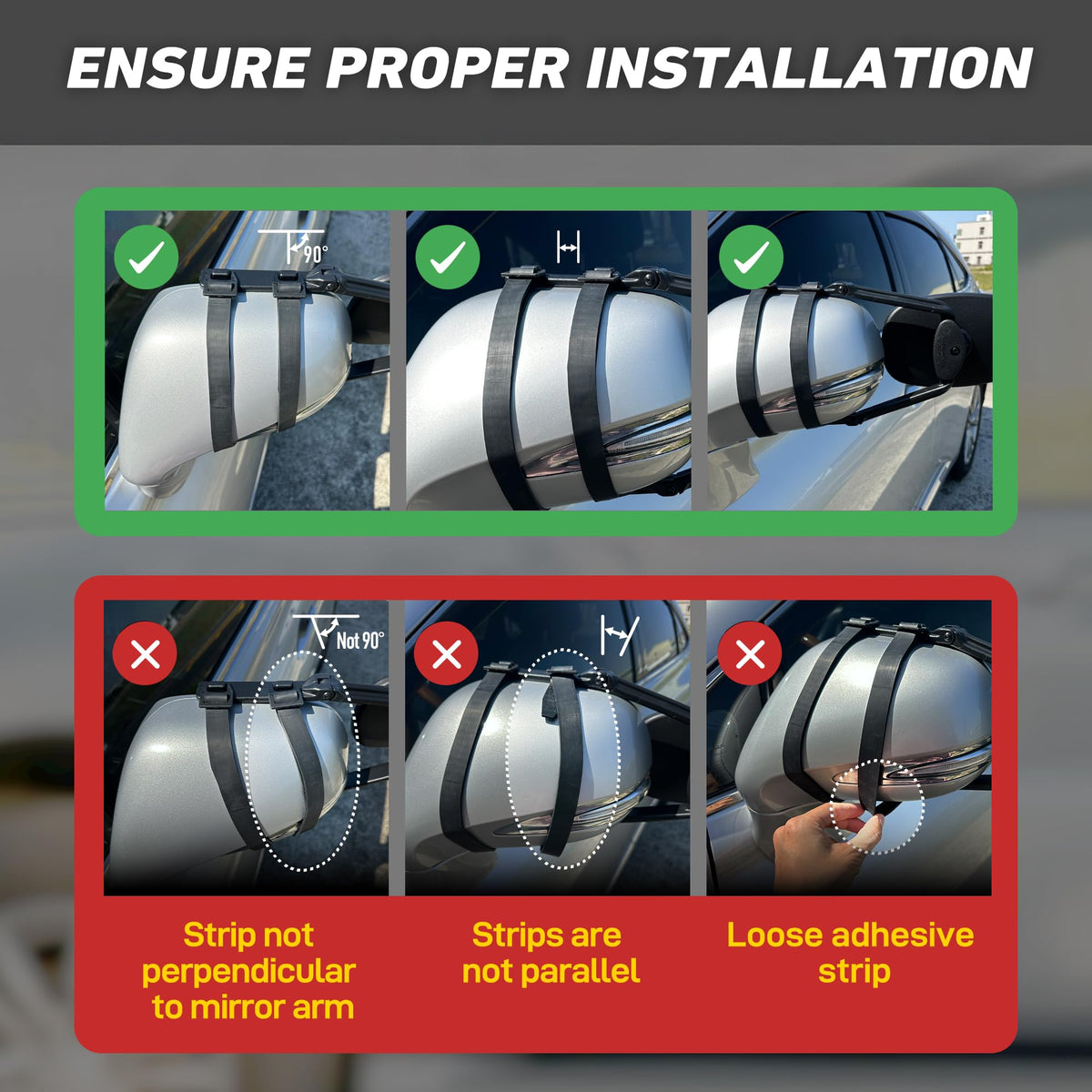 ENSURE PROPER INSTALLATION

90°

Not 90°

Strip not perpendicular to mirror arm

Strips are not parallel

Loose adhesive strip