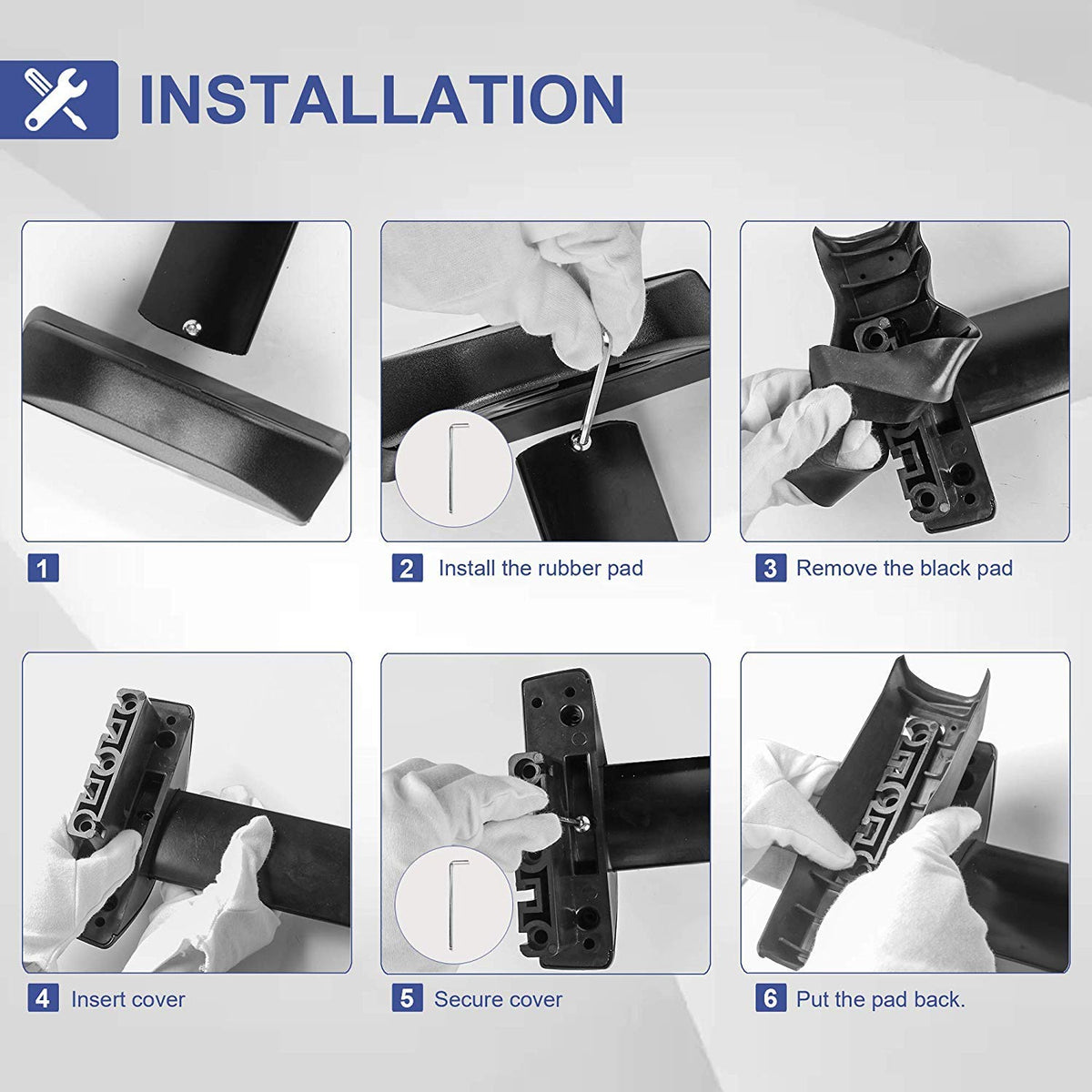 INSTALLATION

1

2 Install the rubber pad

3 Remove the black pad

4 Insert cover

5 Secure cover

6 Put the pad back.