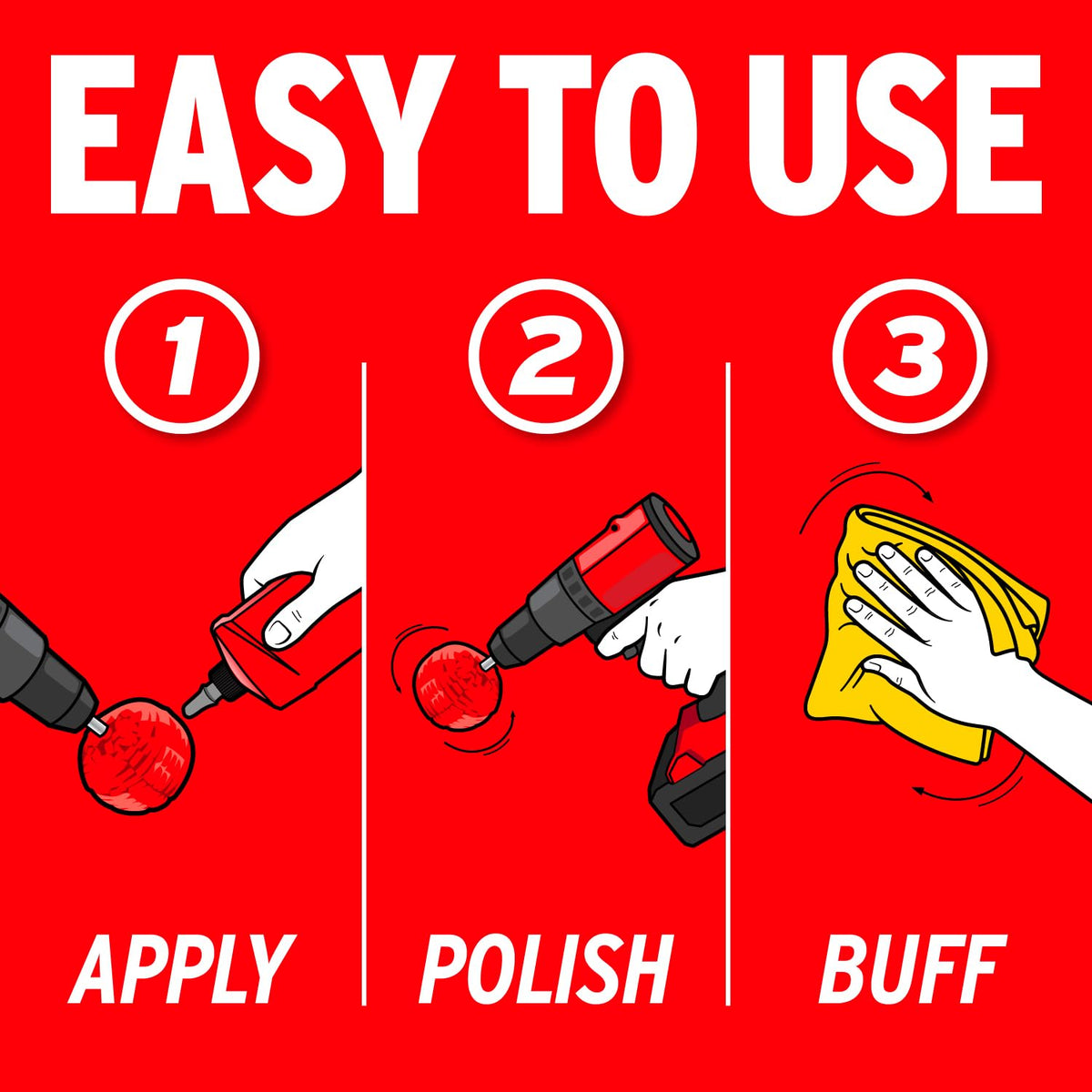 EASY TO USE

1

APPLY

2

POLISH

3

BUFF