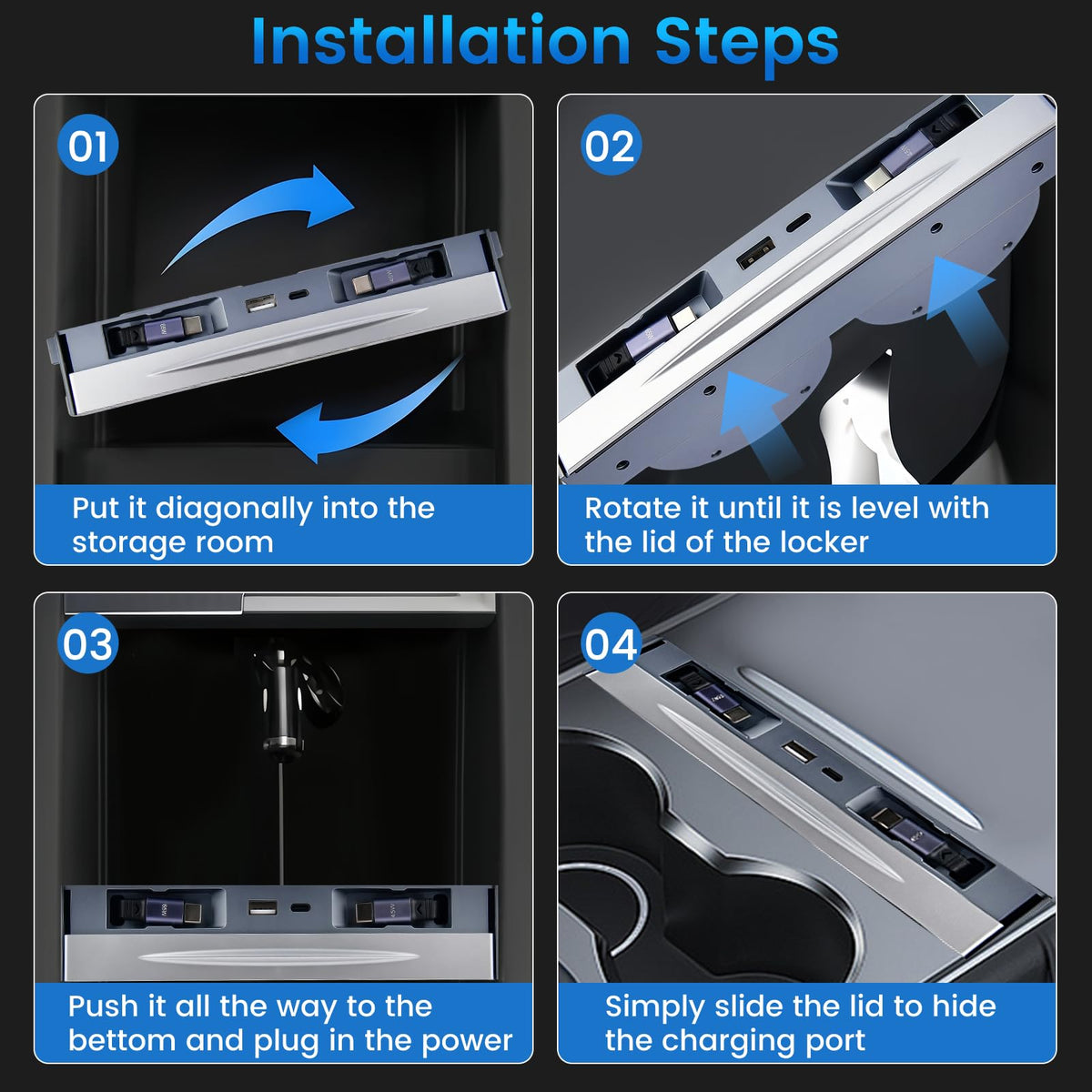 Installation Steps

01

Put it diagonally into the storage room

02

Rotate it until it is level with the lid of the locker

03

Push it all the way to the bettom and plug in the power

04

Simply slide the lid to hide the charging port