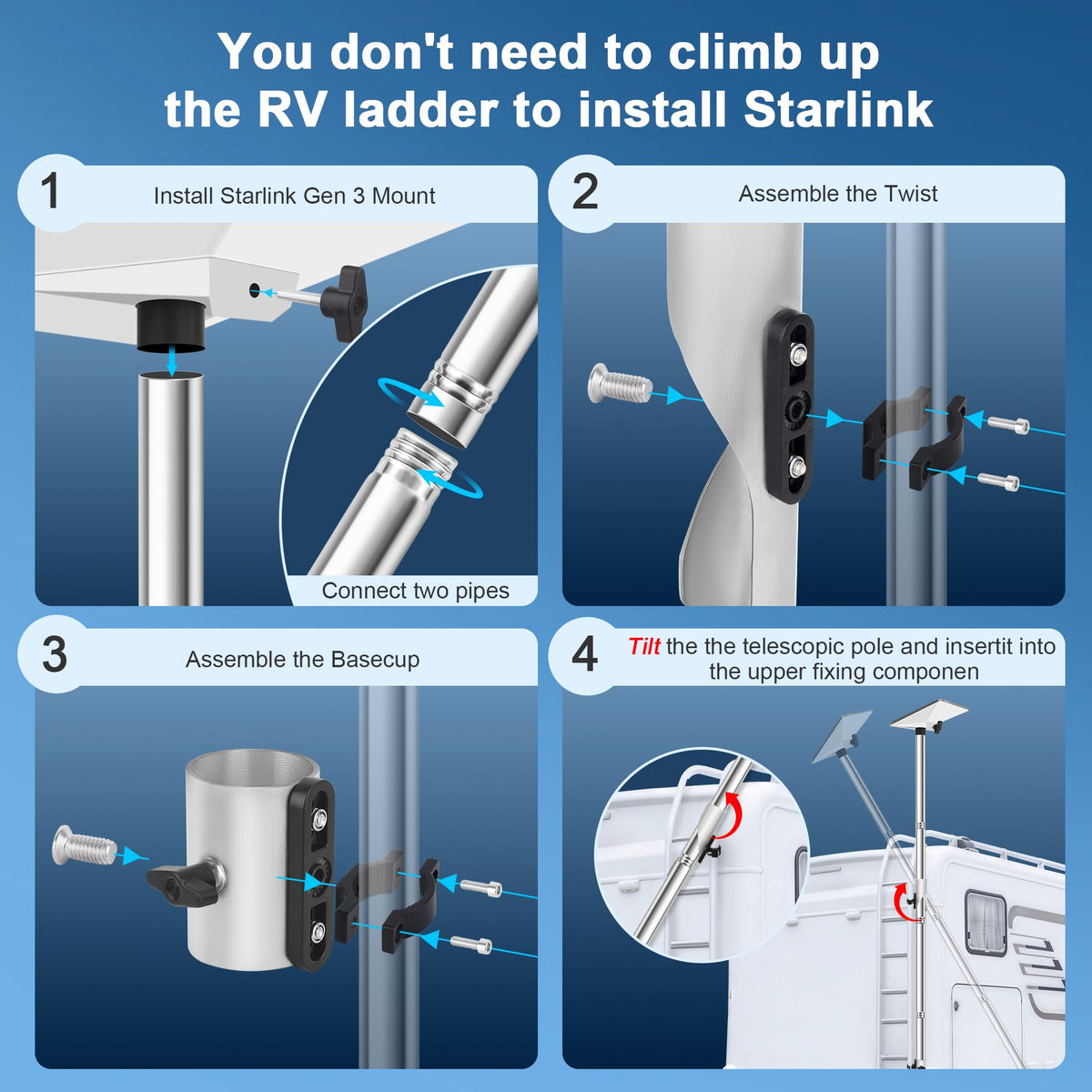 You don't need to climb up the RV ladder to install Starlink

1

Install Starlink Gen 3 Mount

Connect two pipes

2

Assemble the Twist

3

Assemble the Basecup

4

Tilt the the telescopic pole and insertit into the upper fixing componen