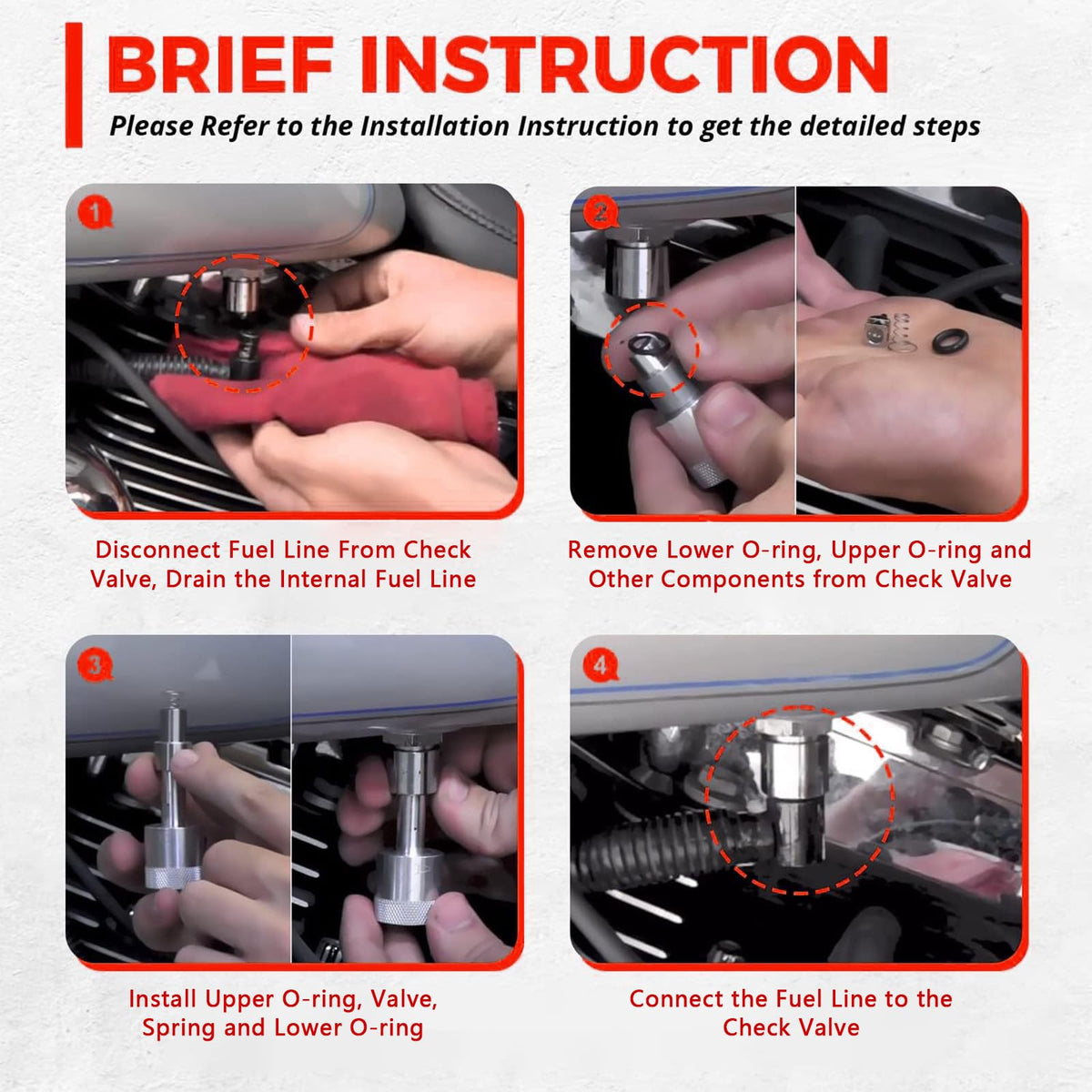 BRIEF INSTRUCTION
Please Refer to the Installation Instruction to get the detailed steps

1

Disconnect Fuel Line From Check Valve, Drain the Internal Fuel Line

2

Remove Lower O-ring, Upper O-ring and Other Components from Check Valve

3

Install Upper O-ring, Valve, Spring and Lower O-ring

4

Connect the Fuel Line to the Check Valve