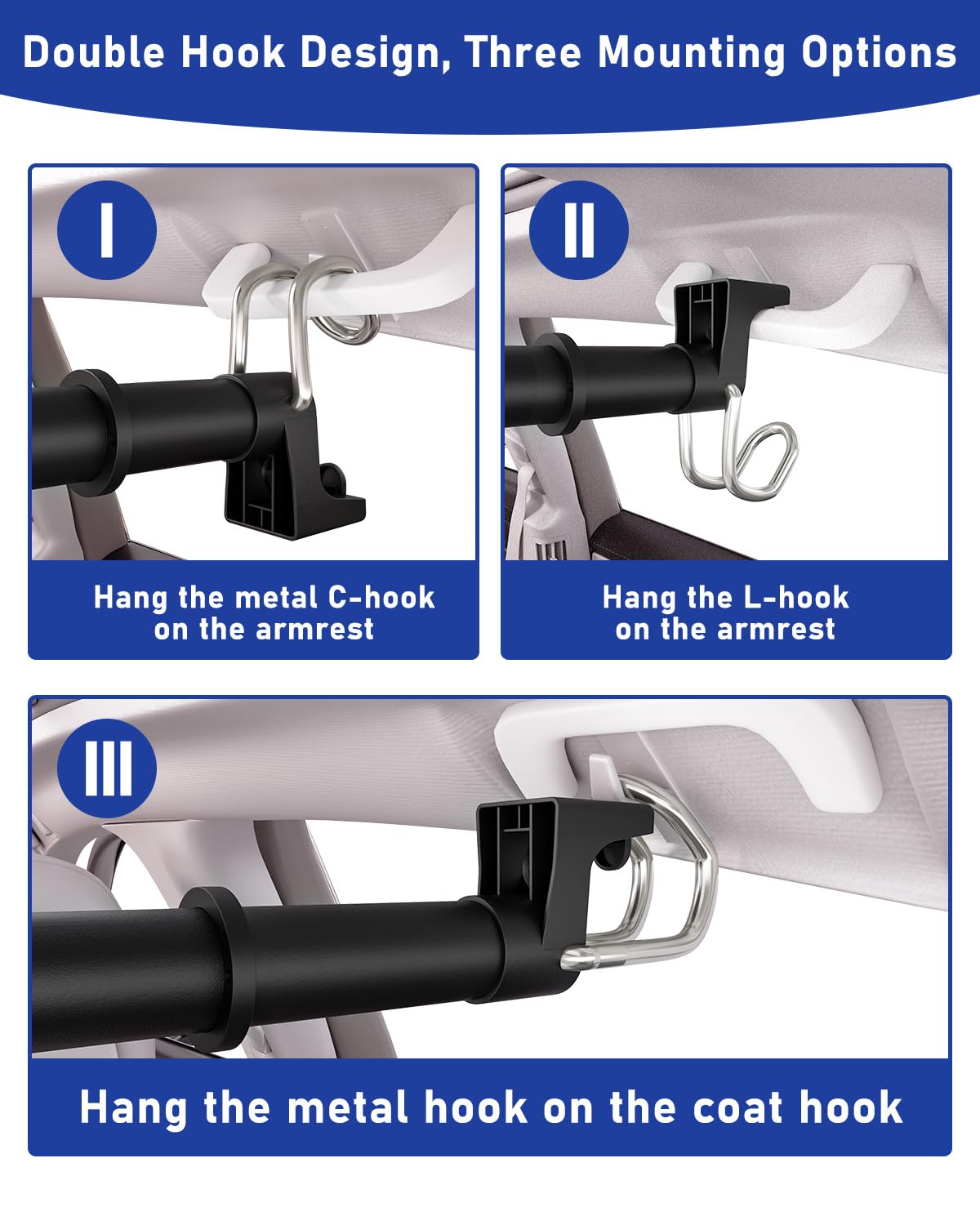 Double Hook Design, Three Mounting Options

I

Hang the metal C-hook on the armrest

II

Hang the L-hook on the armrest

III

Hang the metal hook on the coat hook