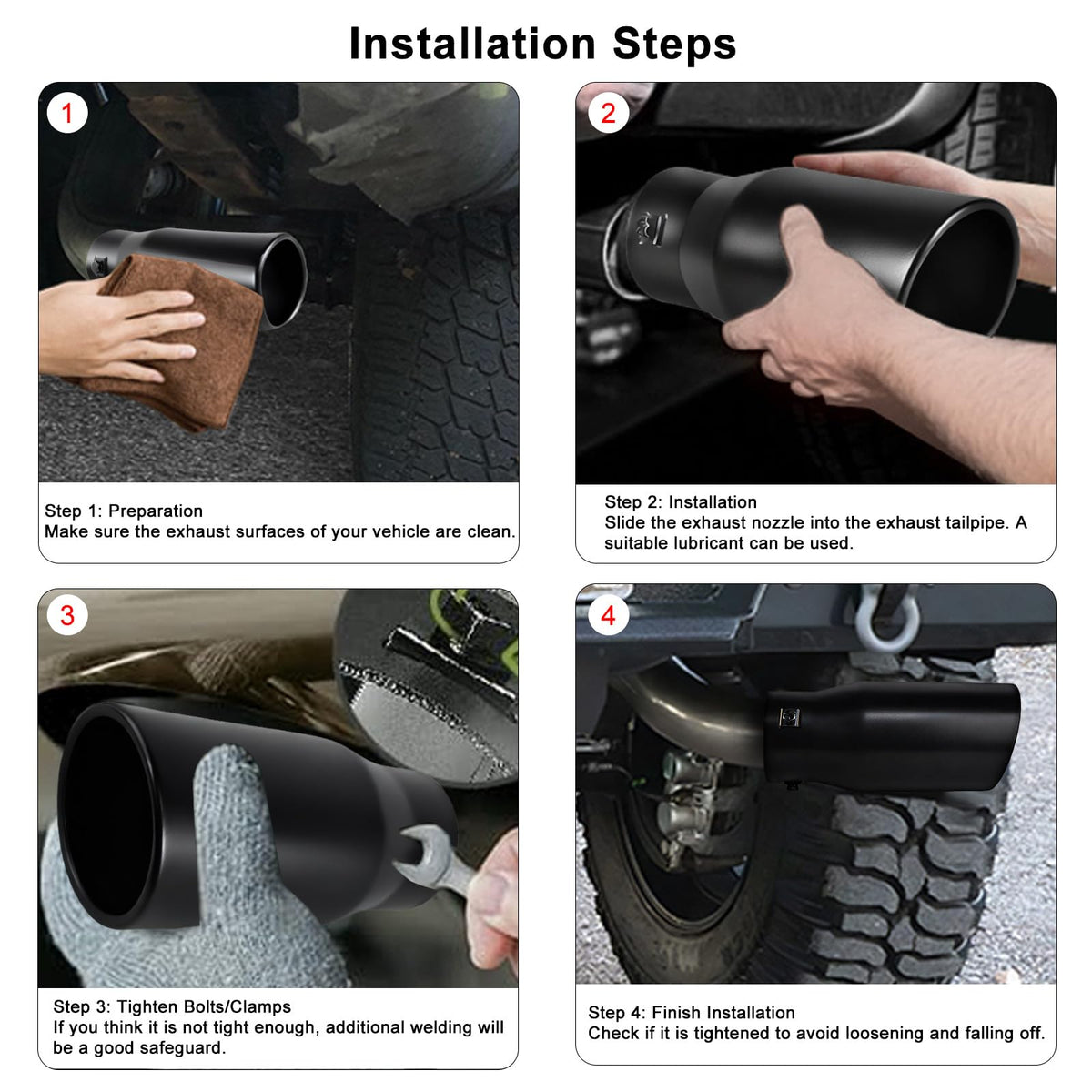 Installation Steps

1

Step 1: Preparation
Make sure the exhaust surfaces of your vehicle are clean.

2

Step 2: Installation
Slide the exhaust nozzle into the exhaust tailpipe. A suitable lubricant can be used.

3

Step 3: Tighten Bolts/Clamps
If you think it is not tight enough, additional welding will be a good safeguard.

4

Step 4: Finish Installation
Check if it is tightened to avoid loosening and falling off.