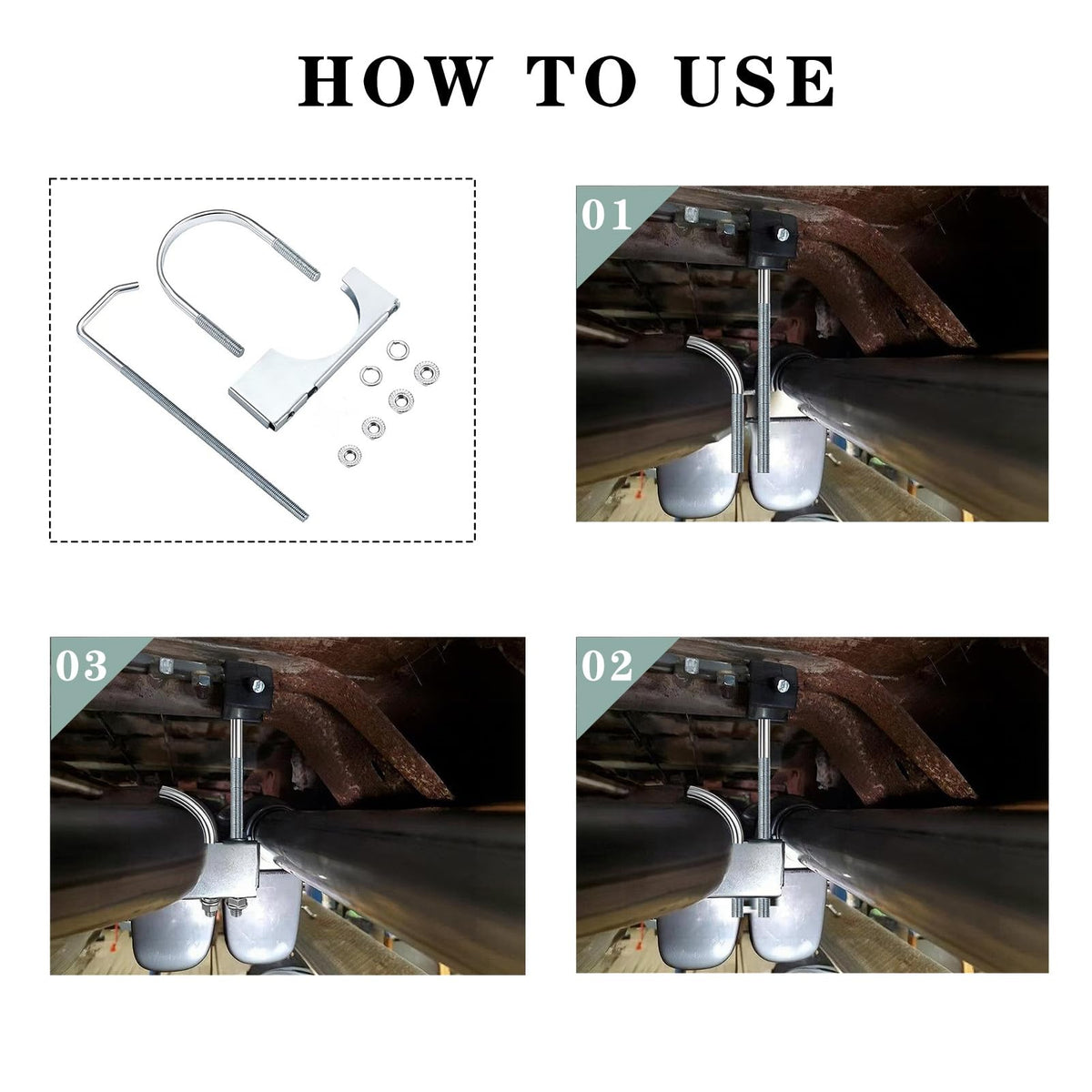 HOW TO USE

01

03

02