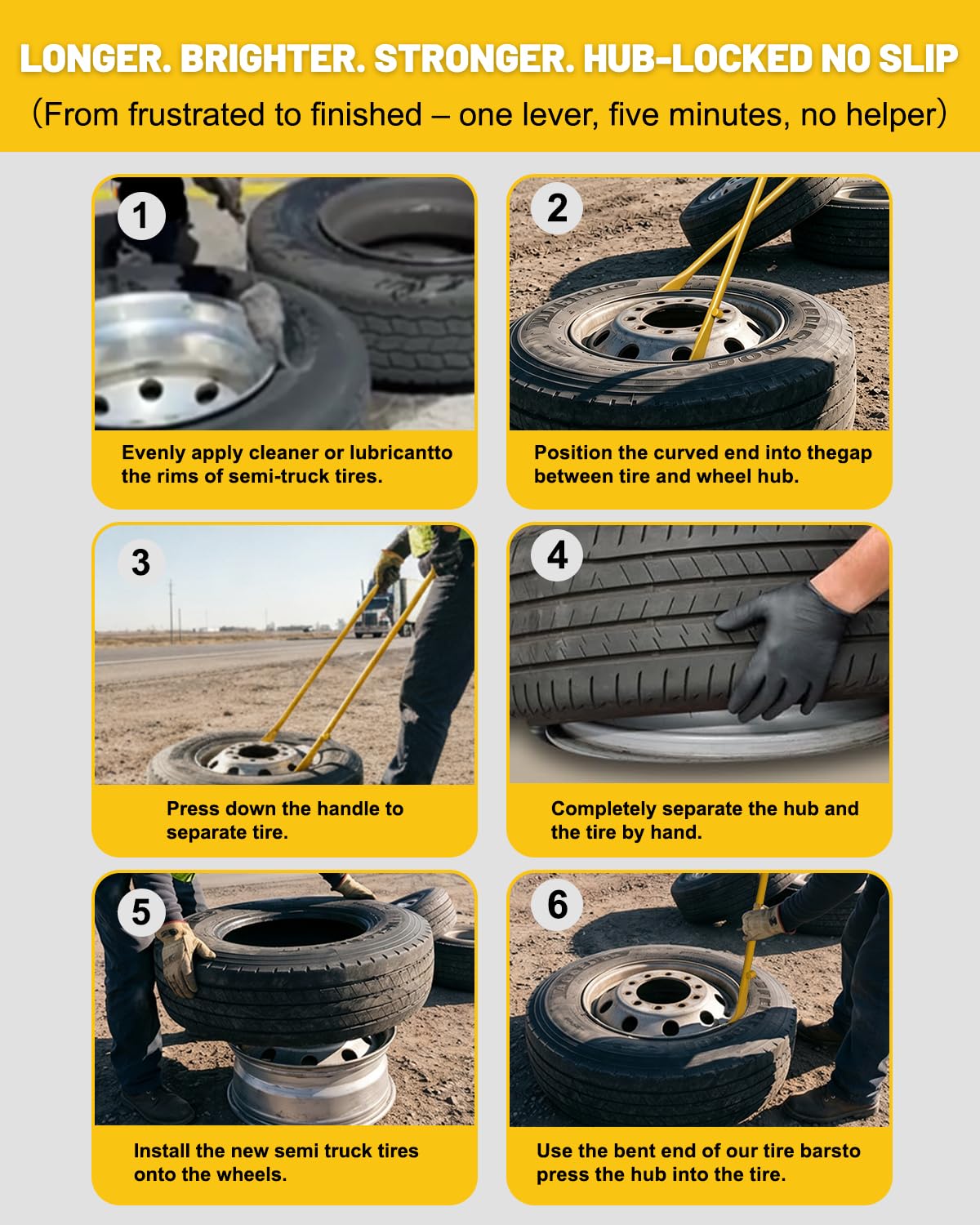 LONGER. BRIGHTER. STRONGER. HUB-LOCKED NO SLIP

(From frustrated to finished – one lever, five minutes, no helper)

1

Evenly apply cleaner or lubricantto the rims of semi-truck tires.

2

Position the curved end into thegap between tire and wheel hub.

3

Press down the handle to separate tire.

4

Completely separate the hub and the tire by hand.

5

Install the new semi truck tires onto the wheels.

6

Use the bent end of our tire barsto press the hub into the tire.