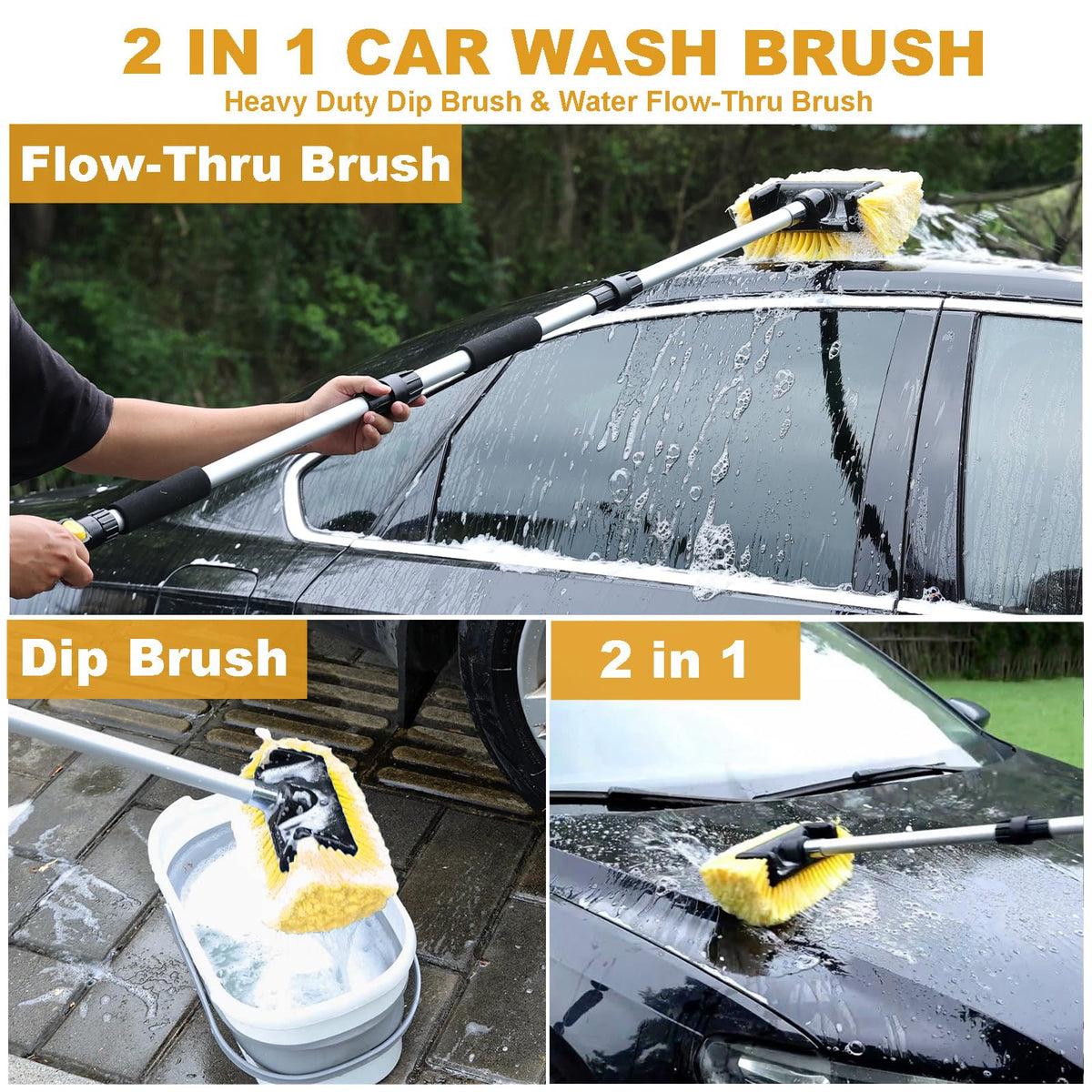 2 IN 1 CAR WASH BRUSH
Heavy Duty Dip Brush & Water Flow-Thru Brush

Flow-Thru Brush

Dip Brush

2 in 1