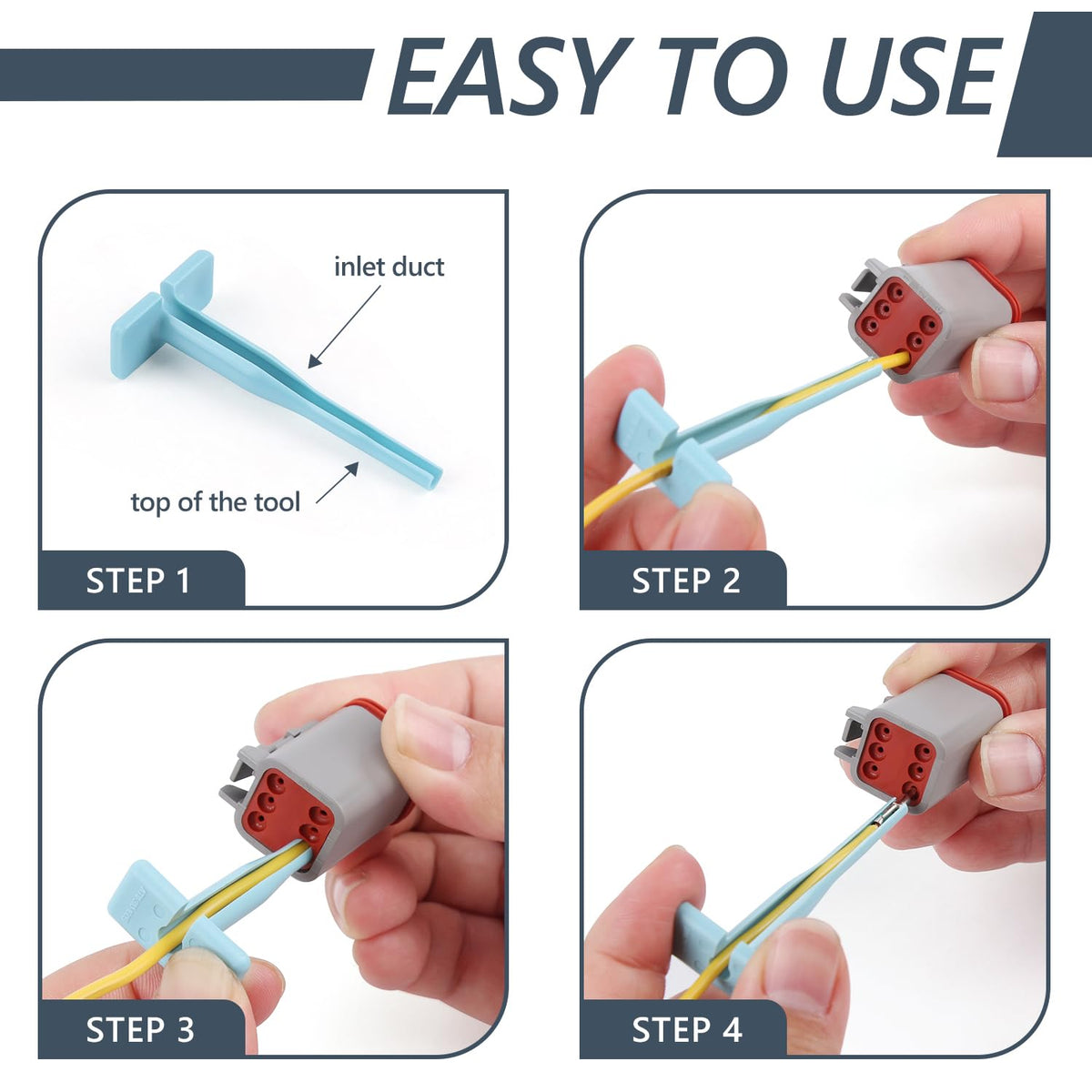 EASY TO USE

inlet duct

top of the tool

STEP 1

STEP 2

STEP 3

STEP 4