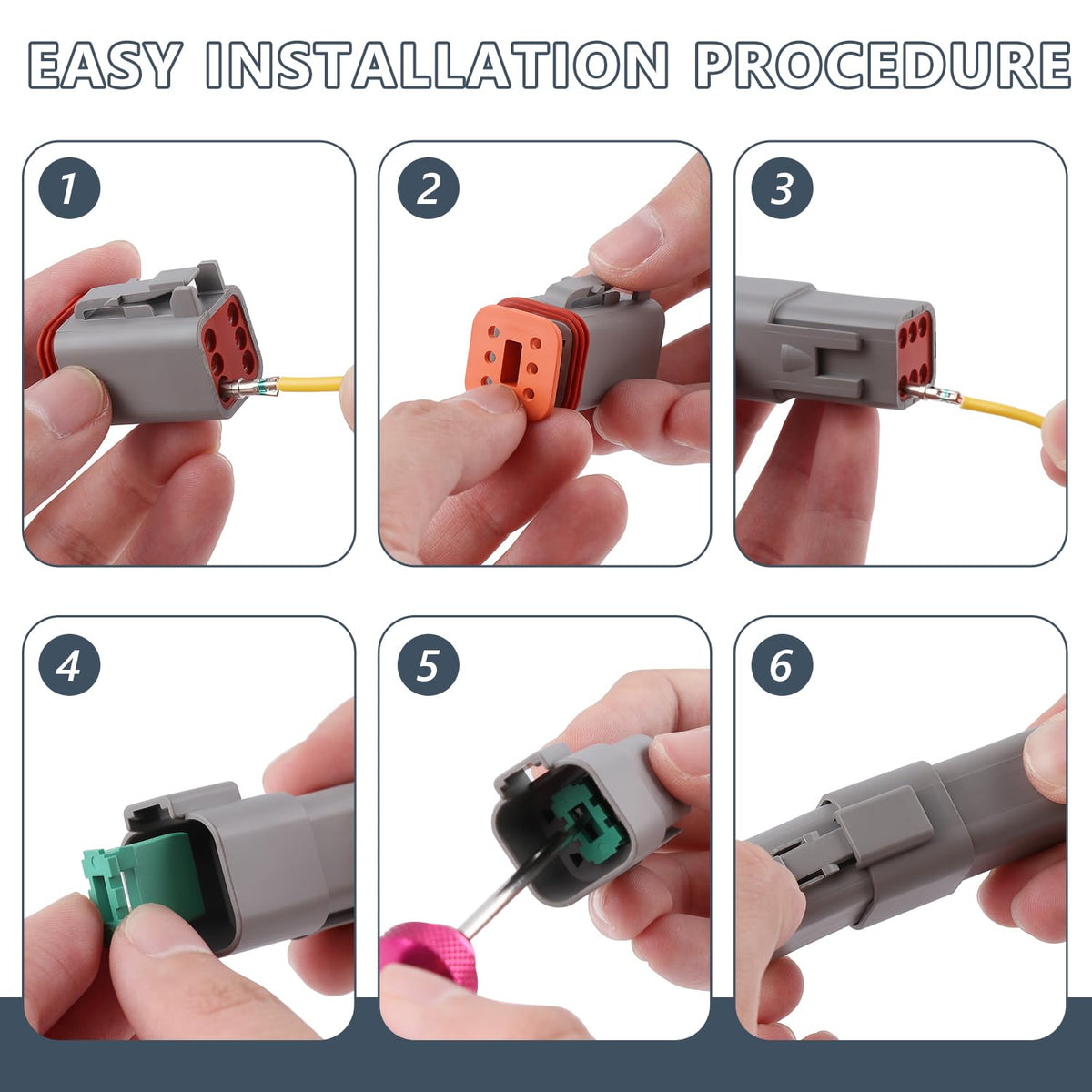 EASY INSTALLATION PROCEDURE

1

2

3

4

5

6