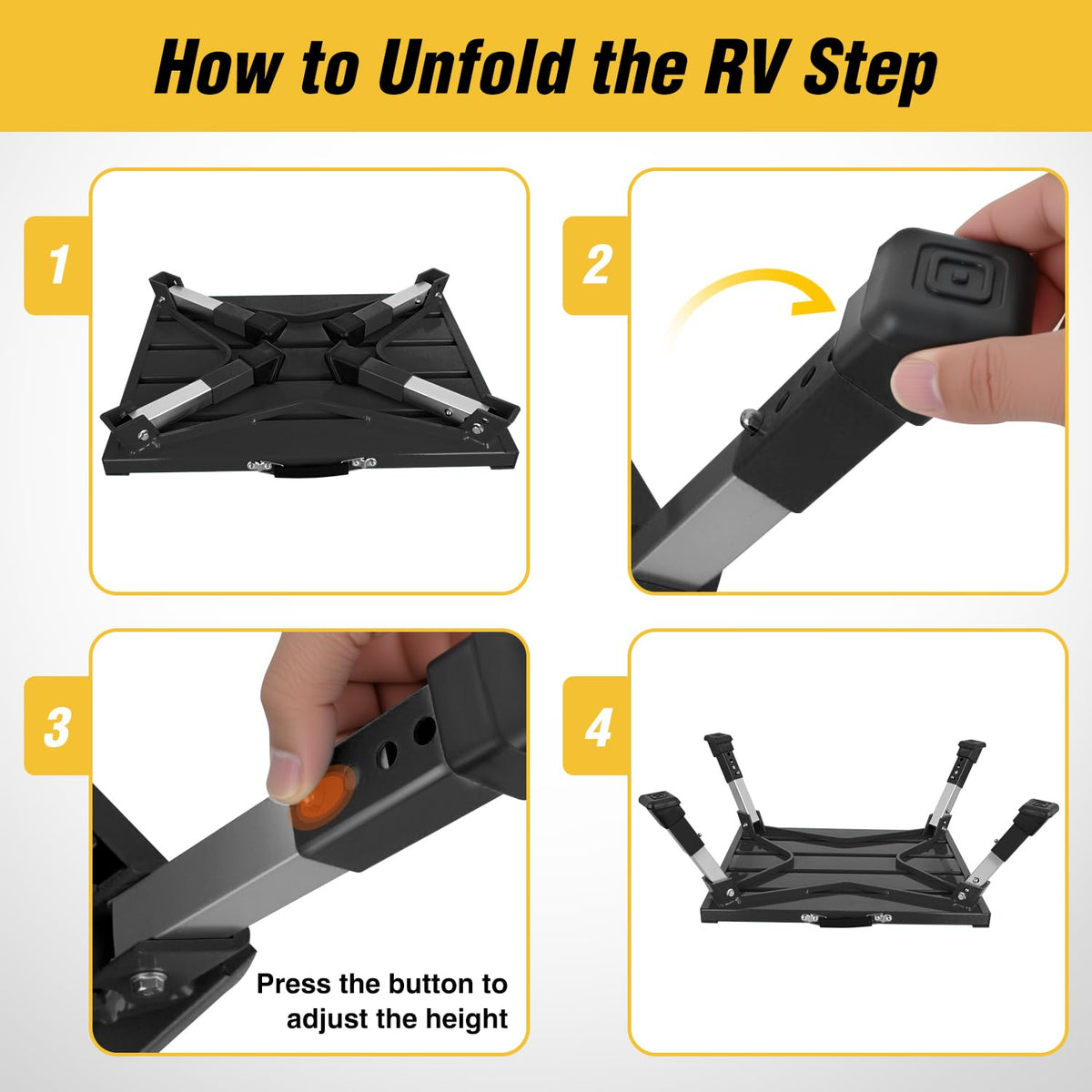 How to Unfold the RV Step

1

2

3

Press the button to adjust the height

4