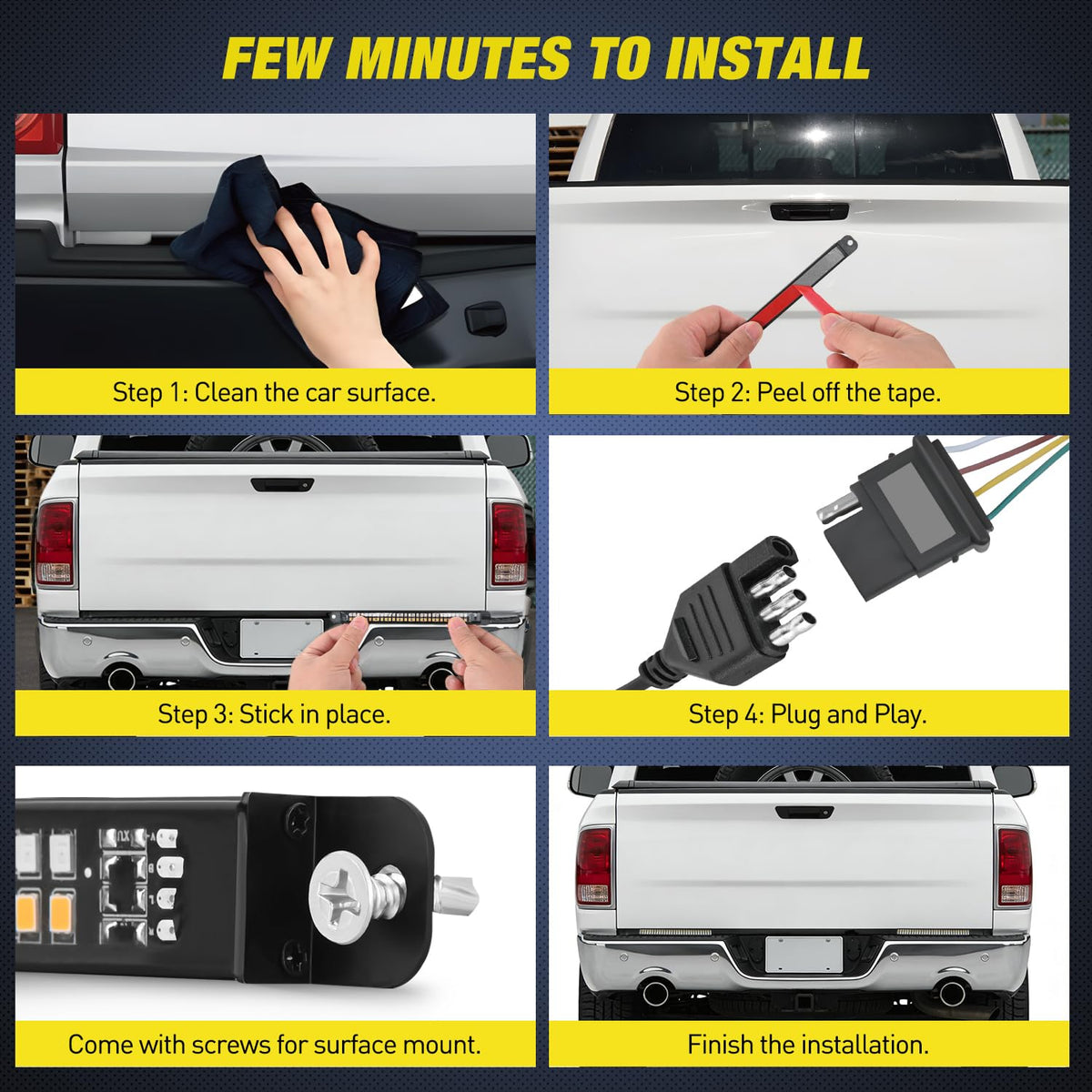 FEW MINUTES TO INSTALL

Step 1: Clean the car surface.

Step 2: Peel off the tape.

Step 3: Stick in place.

Step 4: Plug and Play.

Come with screws for surface mount.

Finish the installation.