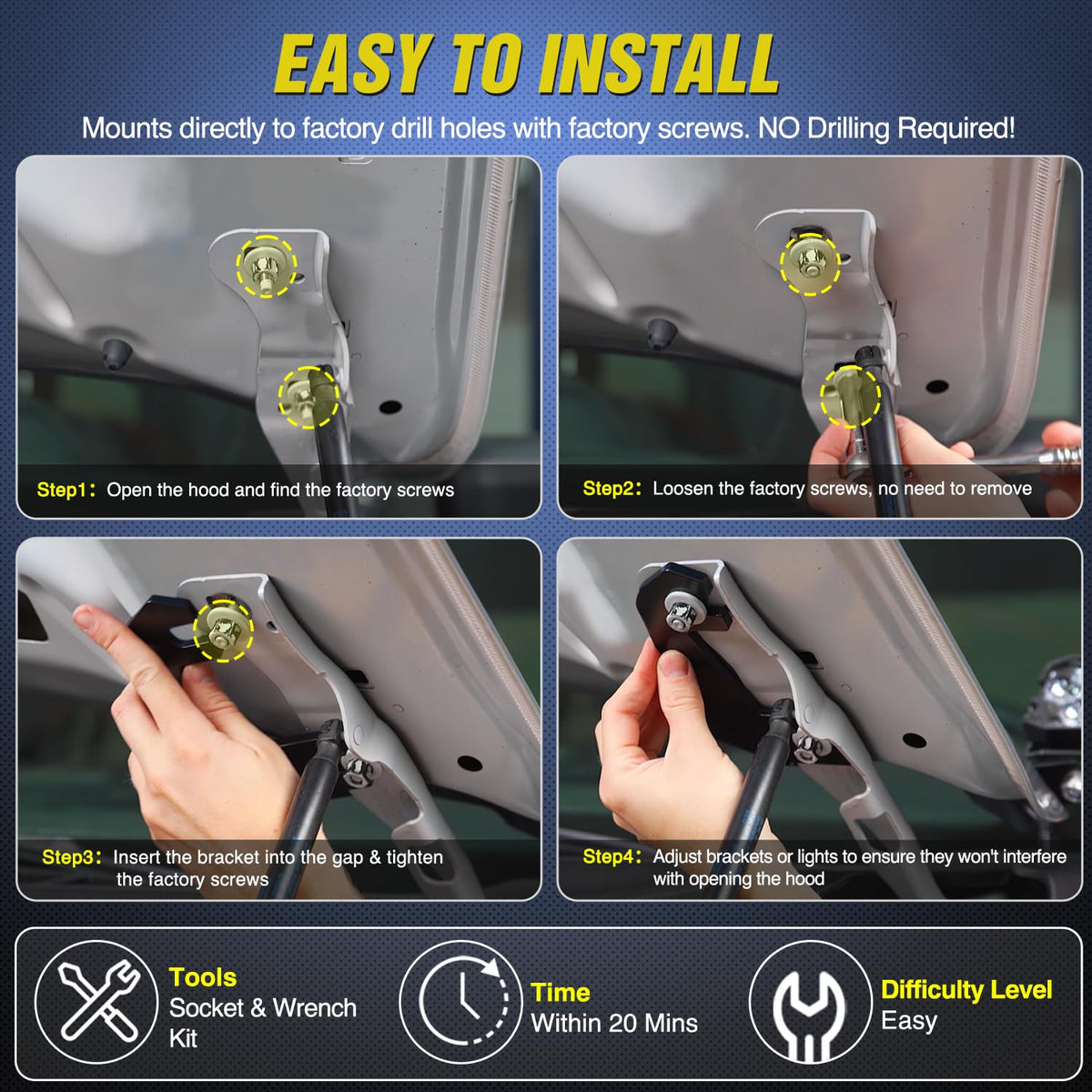 EASY TO INSTALL

Mounts directly to factory drill holes with factory screws. NO Drilling Required!

Step1: Open the hood and find the factory screws

Step2: Loosen the factory screws, no need to remove

Step3: Insert the bracket into the gap & tighten the factory screws

Step4: Adjust brackets or lights to ensure they won't interfere with opening the hood

Tools
Socket & Wrench Kit

Time
Within 20 Mins

Difficulty Level
Easy