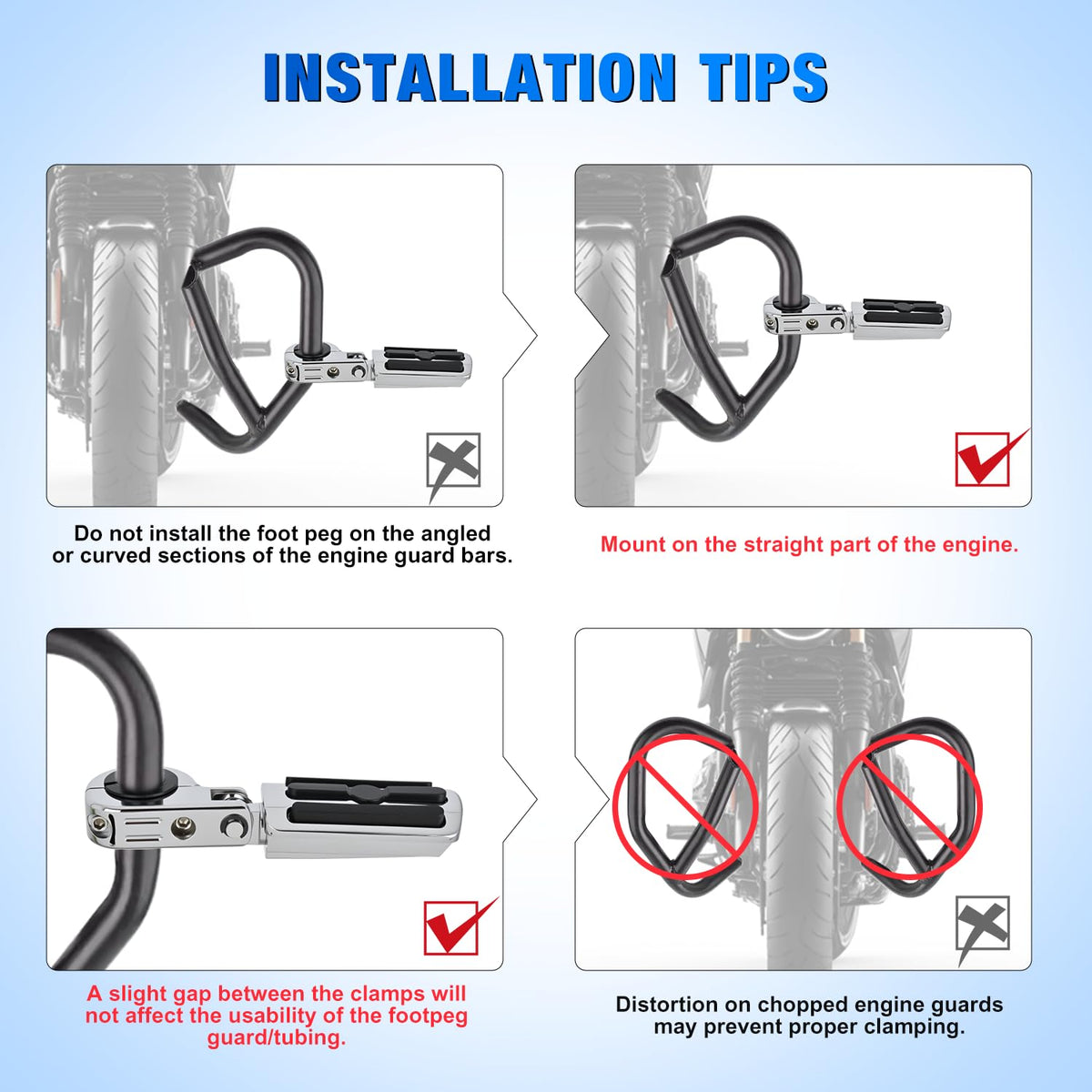 INSTALLATION TIPS

Do not install the foot peg on the angled or curved sections of the engine guard bars.

Mount on the straight part of the engine.

A slight gap between the clamps will not affect the usability of the footpeg guard/tubing.

Distortion on chopped engine guards may prevent proper clamping.