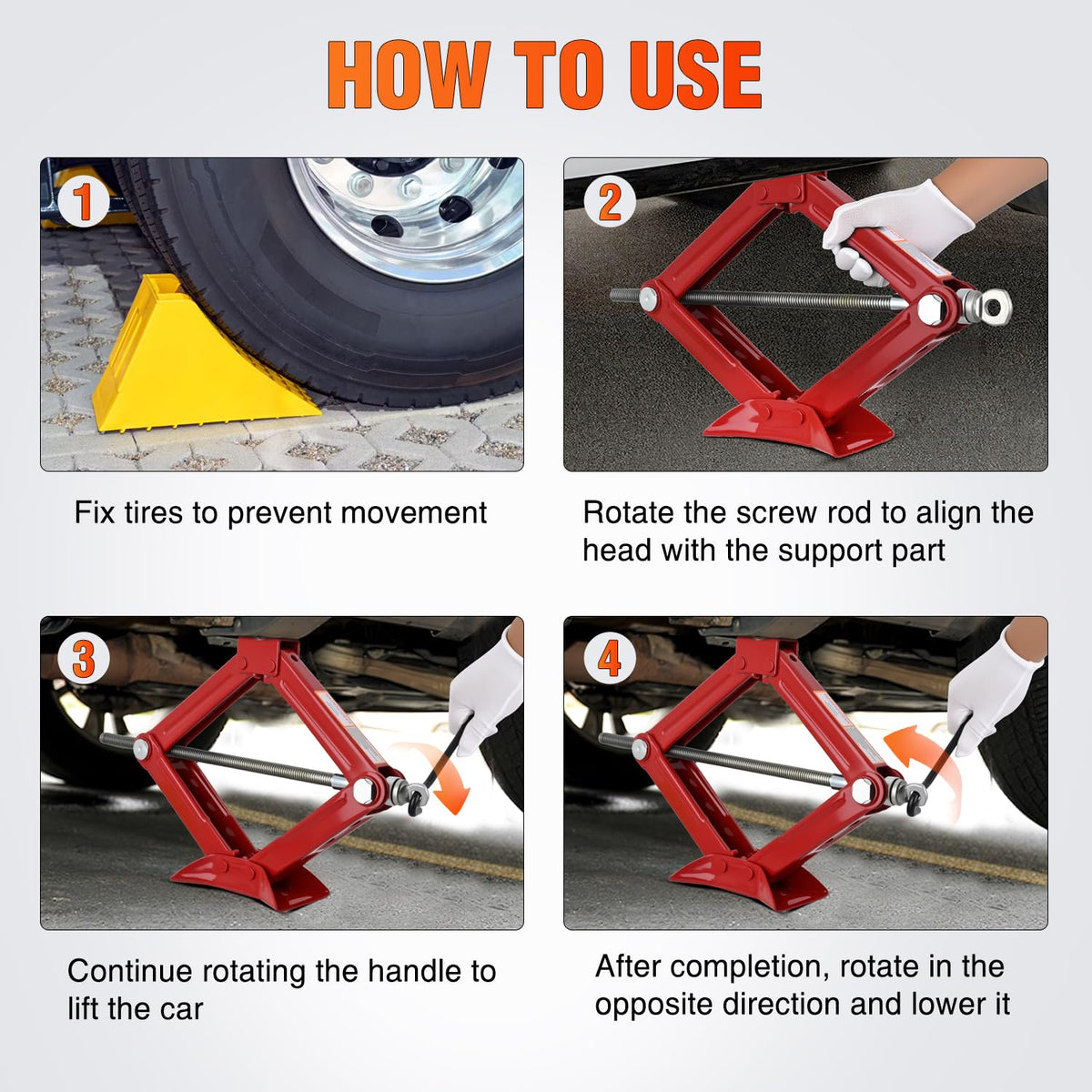 HOW TO USE

1

Fix tires to prevent movement

2

Rotate the screw rod to align the head with the support part

3

Continue rotating the handle to lift the car

4

After completion, rotate in the opposite direction and lower it