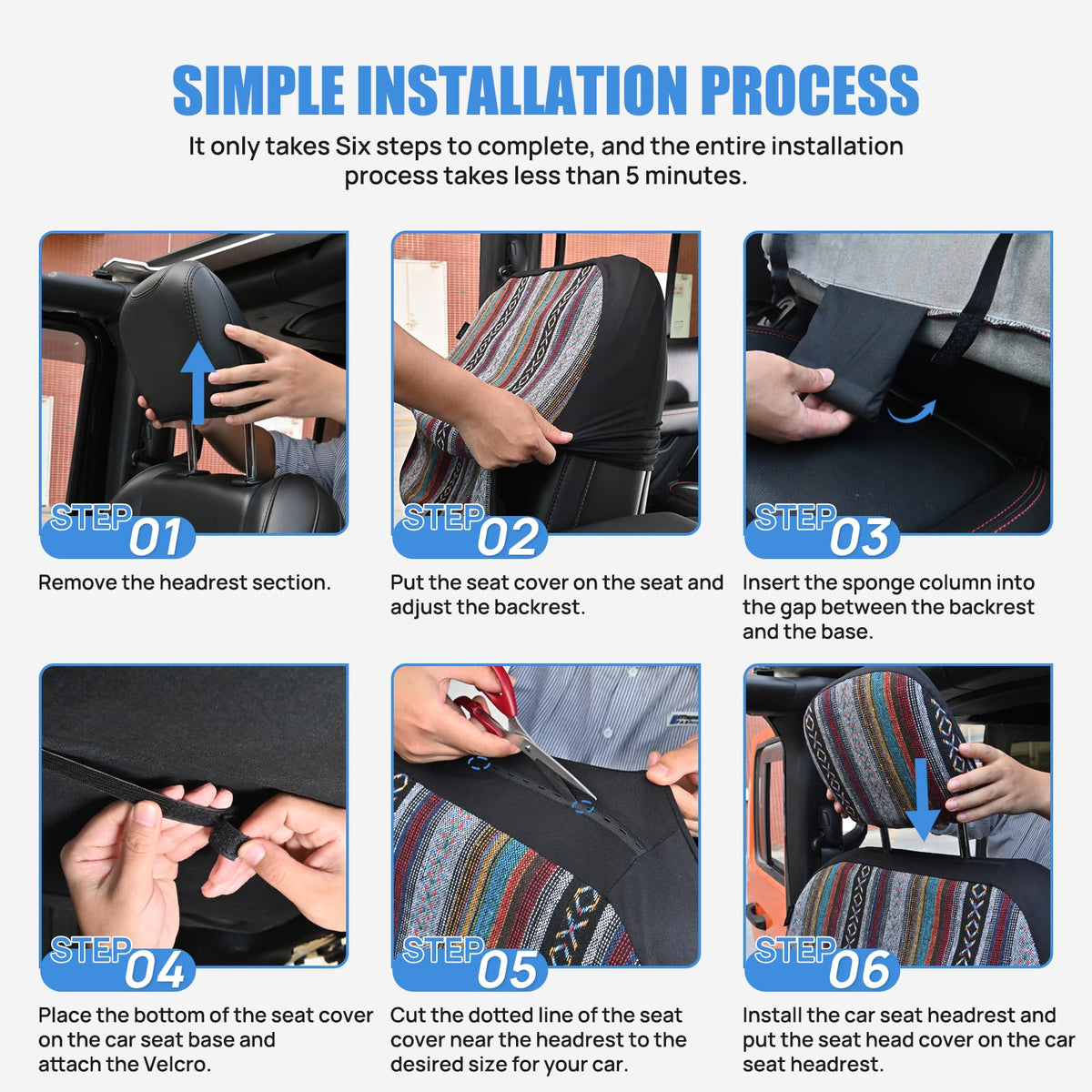 SIMPLE INSTALLATION PROCESS

It only takes Six steps to complete, and the entire installation process takes less than 5 minutes.

STEP 01

Remove the headrest section.

STEP 02

Put the seat cover on the seat and adjust the backrest.

STEP 03

Insert the sponge column into the gap between the backrest and the base.

STEP 04

Place the bottom of the seat cover on the car seat base and attach the Velcro.

STEP 05

Cut the dotted line of the seat cover near the headrest to the desired size for your car.

STEP 06

Install the car seat headrest and put the seat head cover on the car seat headrest.