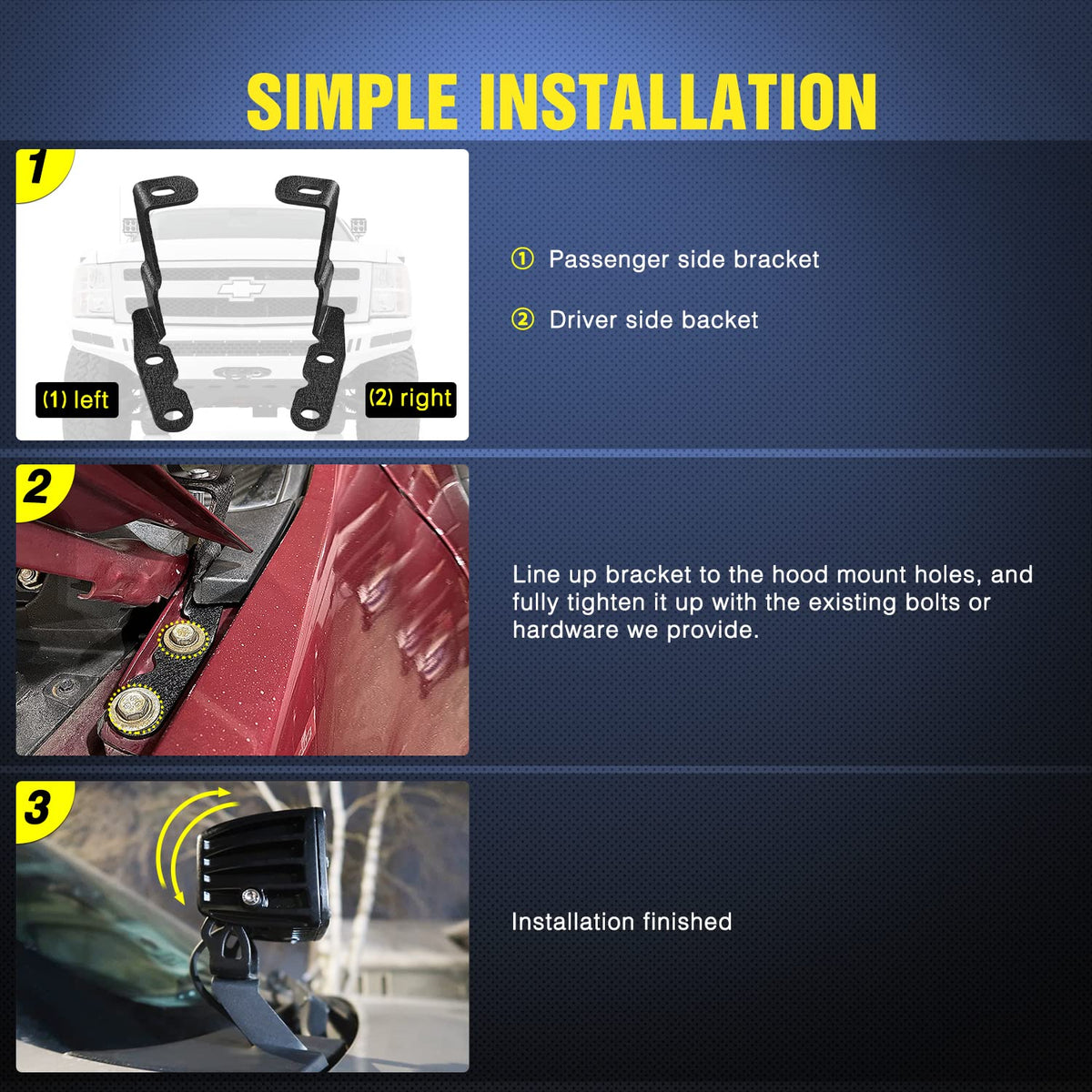 SIMPLE INSTALLATION

1

(1) left

(2) right

① Passenger side bracket

② Driver side backet

2

Line up bracket to the hood mount holes, and fully tighten it up with the existing bolts or hardware we provide.

3

Installation finished