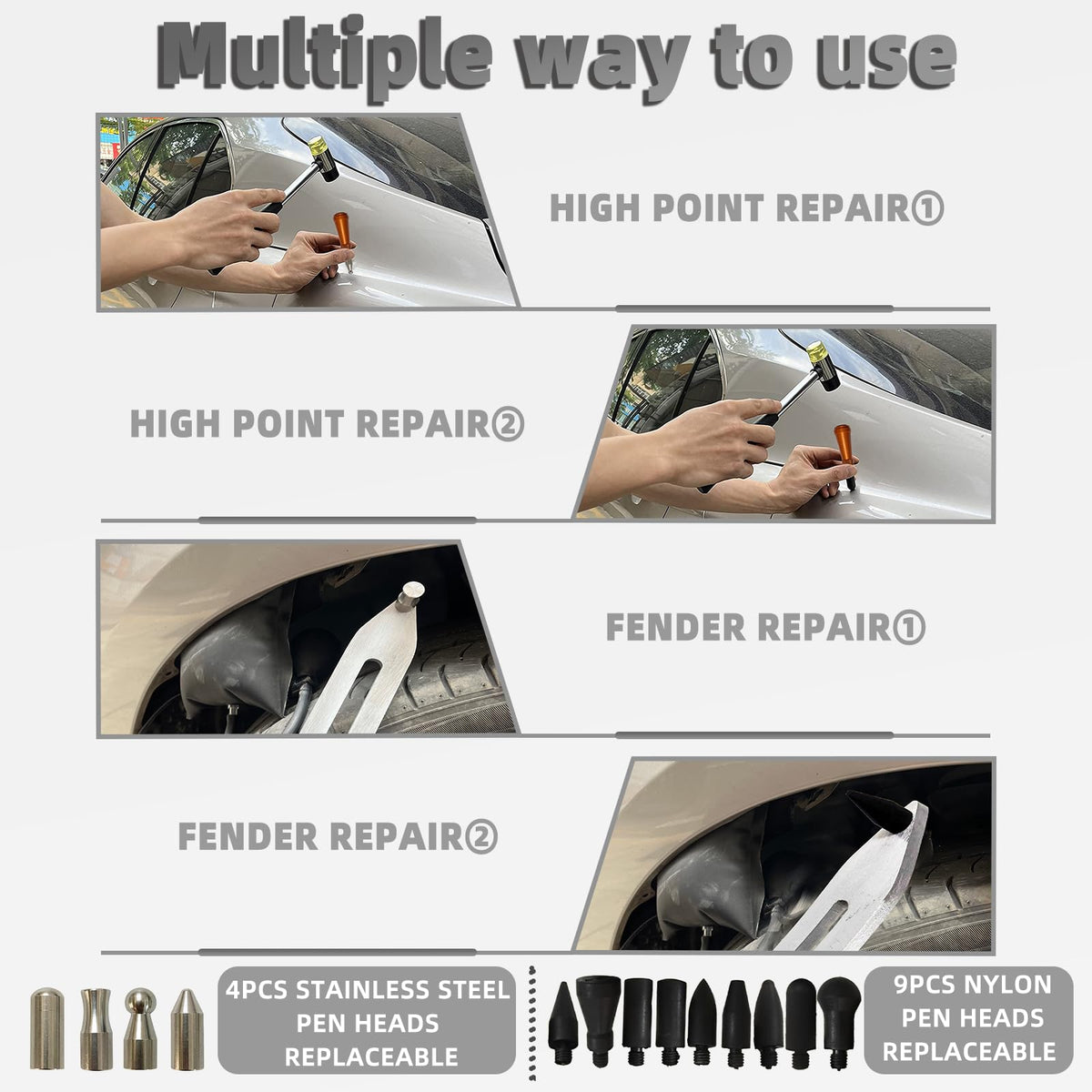 Multiple way to use

HIGH POINT REPAIR①

HIGH POINT REPAIR②

FENDER REPAIR①

FENDER REPAIR②

4PCS STAINLESS STEEL PEN HEADS REPLACEABLE

9PCS NYLON PEN HEADS REPLACEABLE