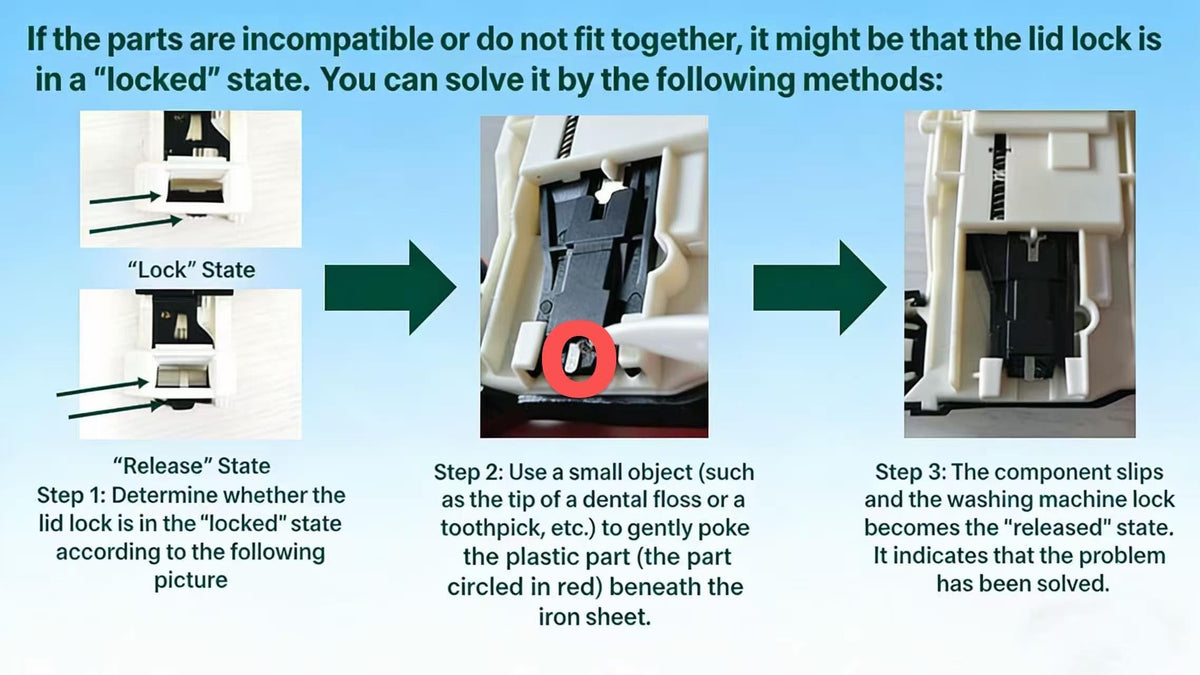 If the parts are incompatible or do not fit together, it might be that the lid lock is in a “locked” state. You can solve it by the following methods:

“Lock” State

“Release” State
Step 1: Determine whether the lid lock is in the “locked" state according to the following picture

Step 2: Use a small object (such as the tip of a dental floss or a toothpick, etc.) to gently poke the plastic part (the part circled in red) beneath the iron sheet.

Step 3: The component slips and the washing machine lock becomes the "released" state. It indicates that the problem has been solved.