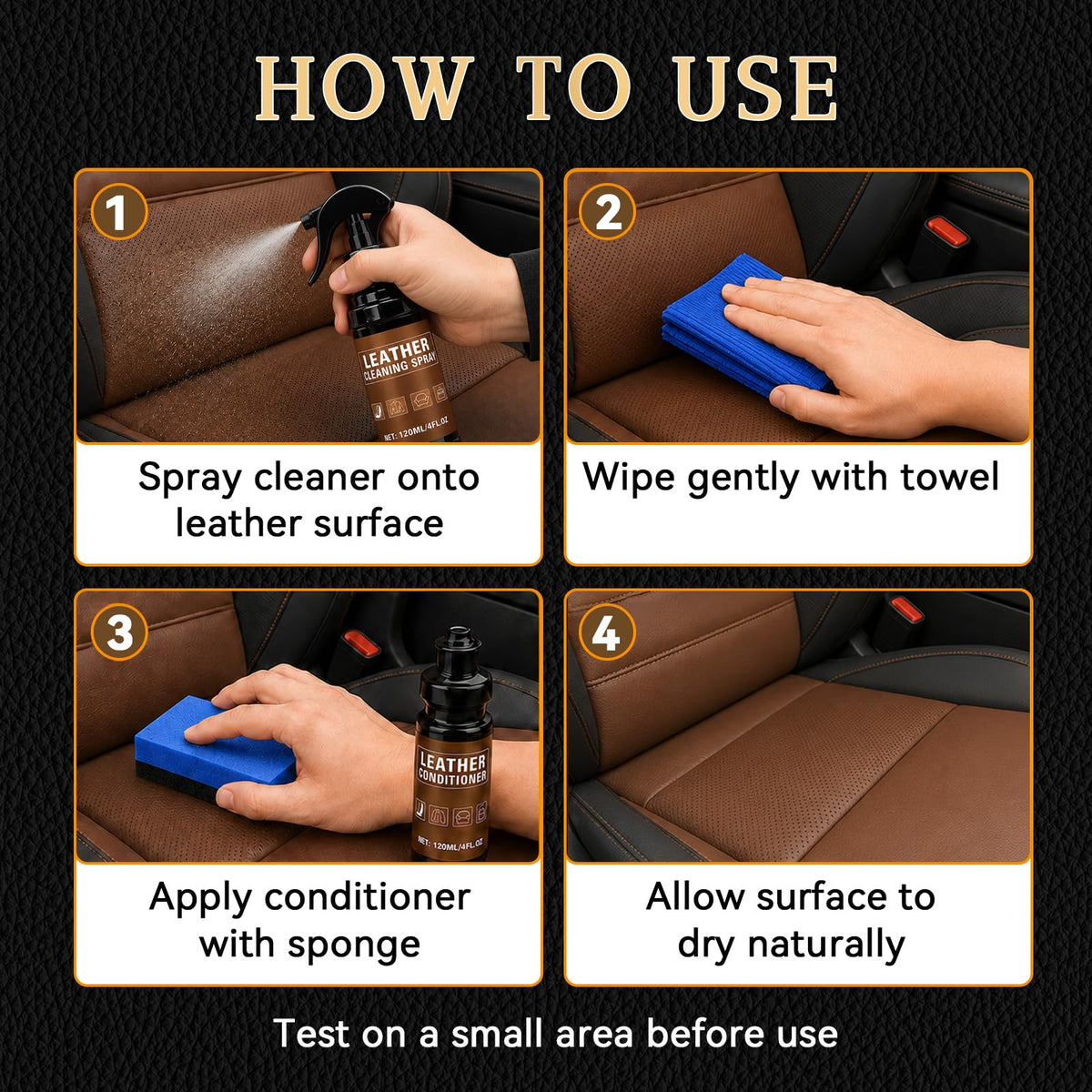 HOW TO USE

1

LEATHER CLEANING SPRAY

NET: 120ML/4FL.OZ

Spray cleaner onto leather surface

2

Wipe gently with towel

3

LEATHER CONDITIONER

NET: 120ML/4FL.OZ

Apply conditioner with sponge

4

Allow surface to dry naturally

Test on a small area before use