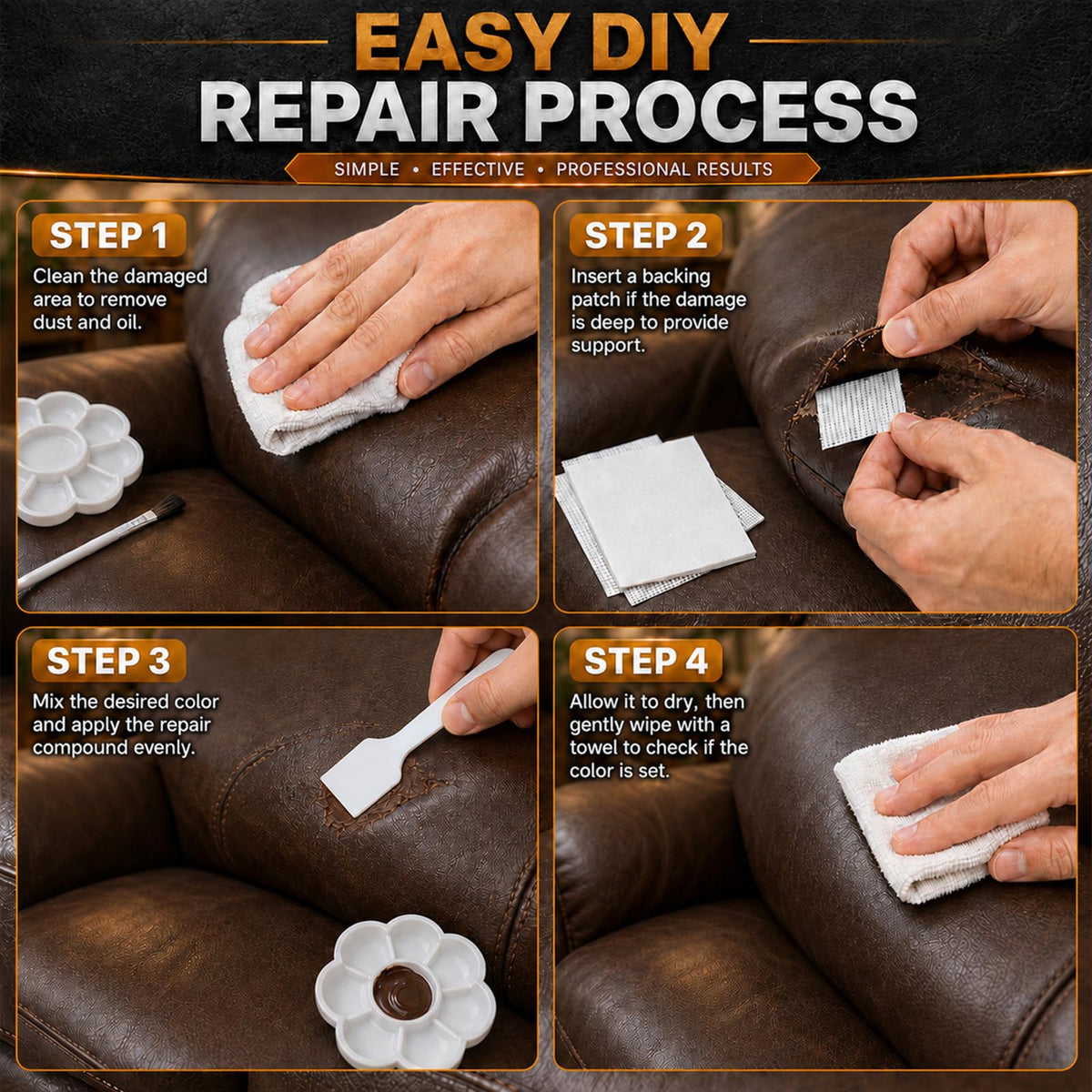 EASY DIY
REPAIR PROCESS

SIMPLE • EFFECTIVE • PROFESSIONAL RESULTS

STEP 1
Clean the damaged area to remove dust and oil.

STEP 2
Insert a backing patch if the damage is deep to provide support.

STEP 3
Mix the desired color and apply the repair compound evenly.

STEP 4
Allow it to dry, then gently wipe with a towel to check if the color is set.