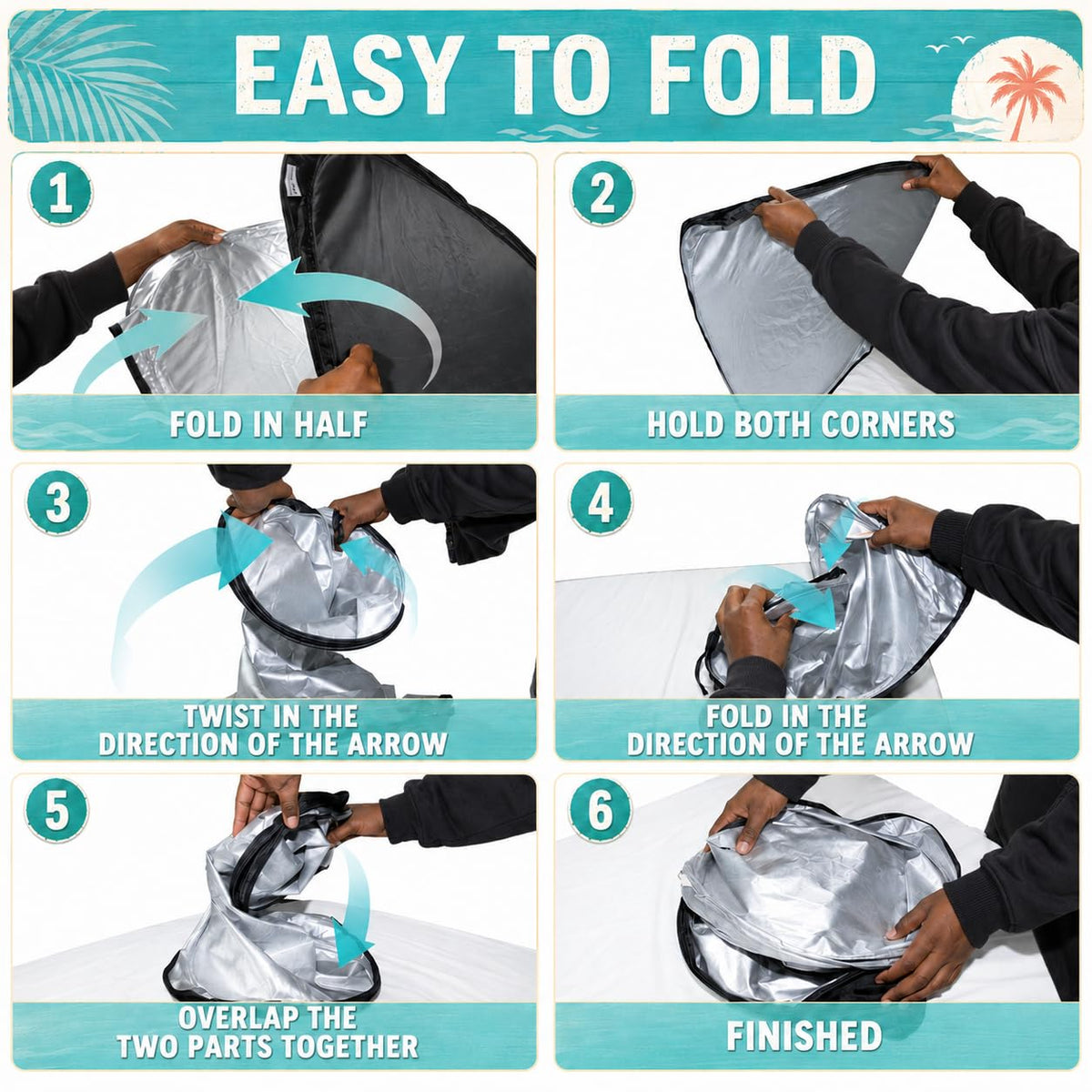 EASY TO FOLD

1
FOLD IN HALF

2
HOLD BOTH CORNERS

3
TWIST IN THE DIRECTION OF THE ARROW

4
FOLD IN THE DIRECTION OF THE ARROW

5
OVERLAP THE TWO PARTS TOGETHER

6
FINISHED