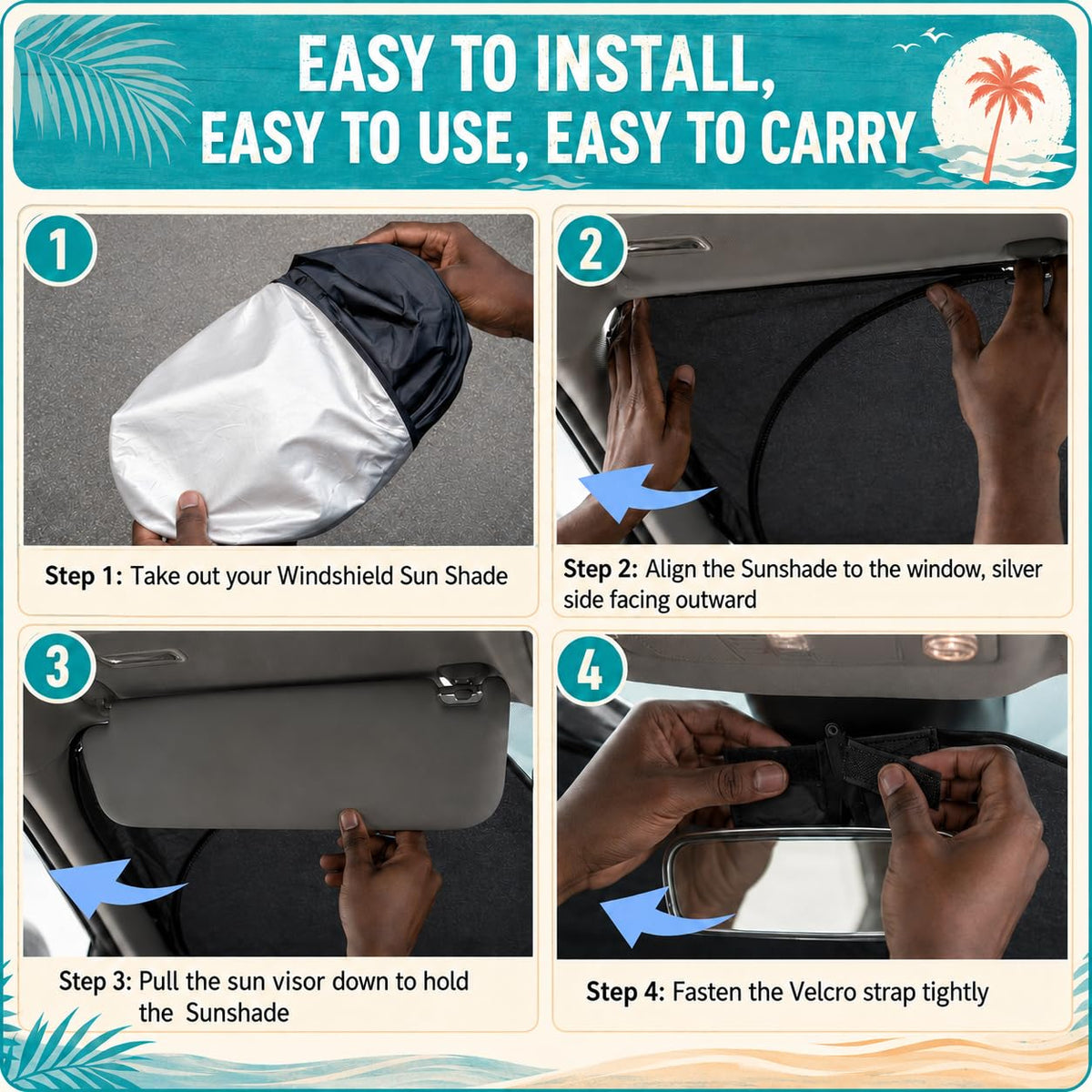 EASY TO INSTALL, EASY TO USE, EASY TO CARRY

1

Step 1: Take out your Windshield Sun Shade

2

Step 2: Align the Sunshade to the window, silver side facing outward

3

Step 3: Pull the sun visor down to hold the Sunshade

4

Step 4: Fasten the Velcro strap tightly