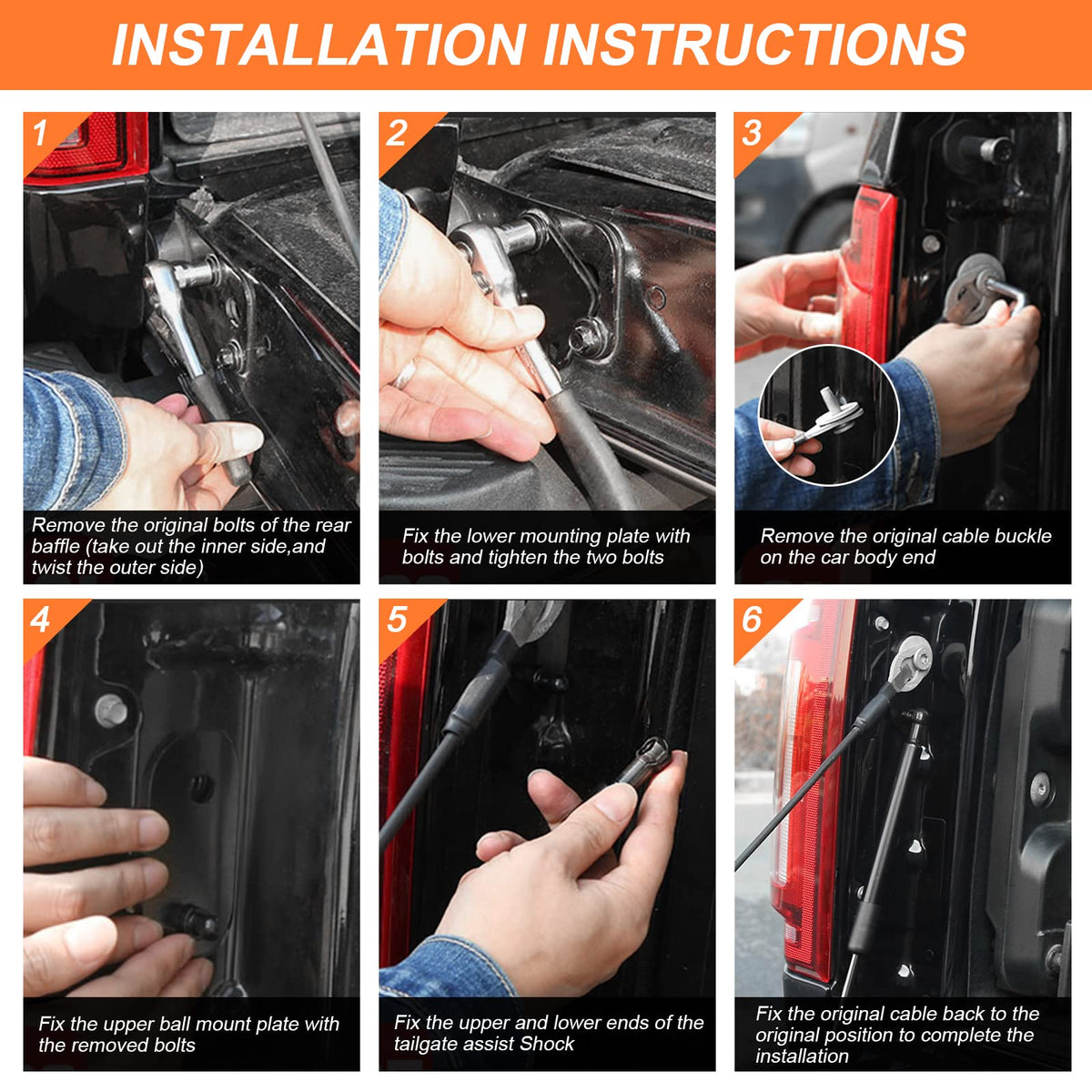 INSTALLATION INSTRUCTIONS

1

Remove the original bolts of the rear baffle (take out the inner side,and twist the outer side)

2

Fix the lower mounting plate with bolts and tighten the two bolts

3

Remove the original cable buckle on the car body end

4

Fix the upper ball mount plate with the removed bolts

5

Fix the upper and lower ends of the tailgate assist Shock

6

Fix the original cable back to the original position to complete the installation