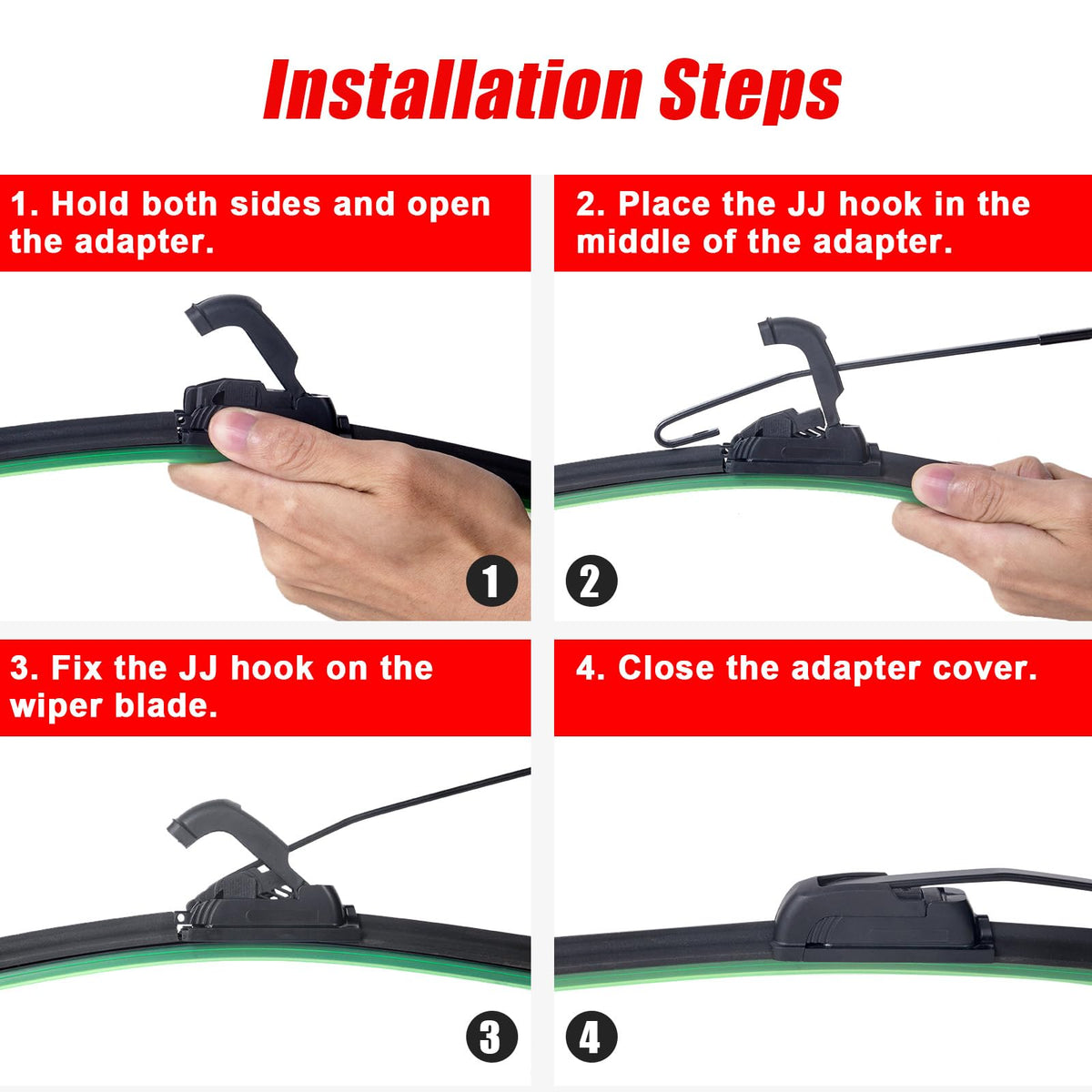 Installation Steps

1. Hold both sides and open the adapter.

1

2. Place the JJ hook in the middle of the adapter.

2

3. Fix the JJ hook on the wiper blade.

3

4. Close the adapter cover.

4