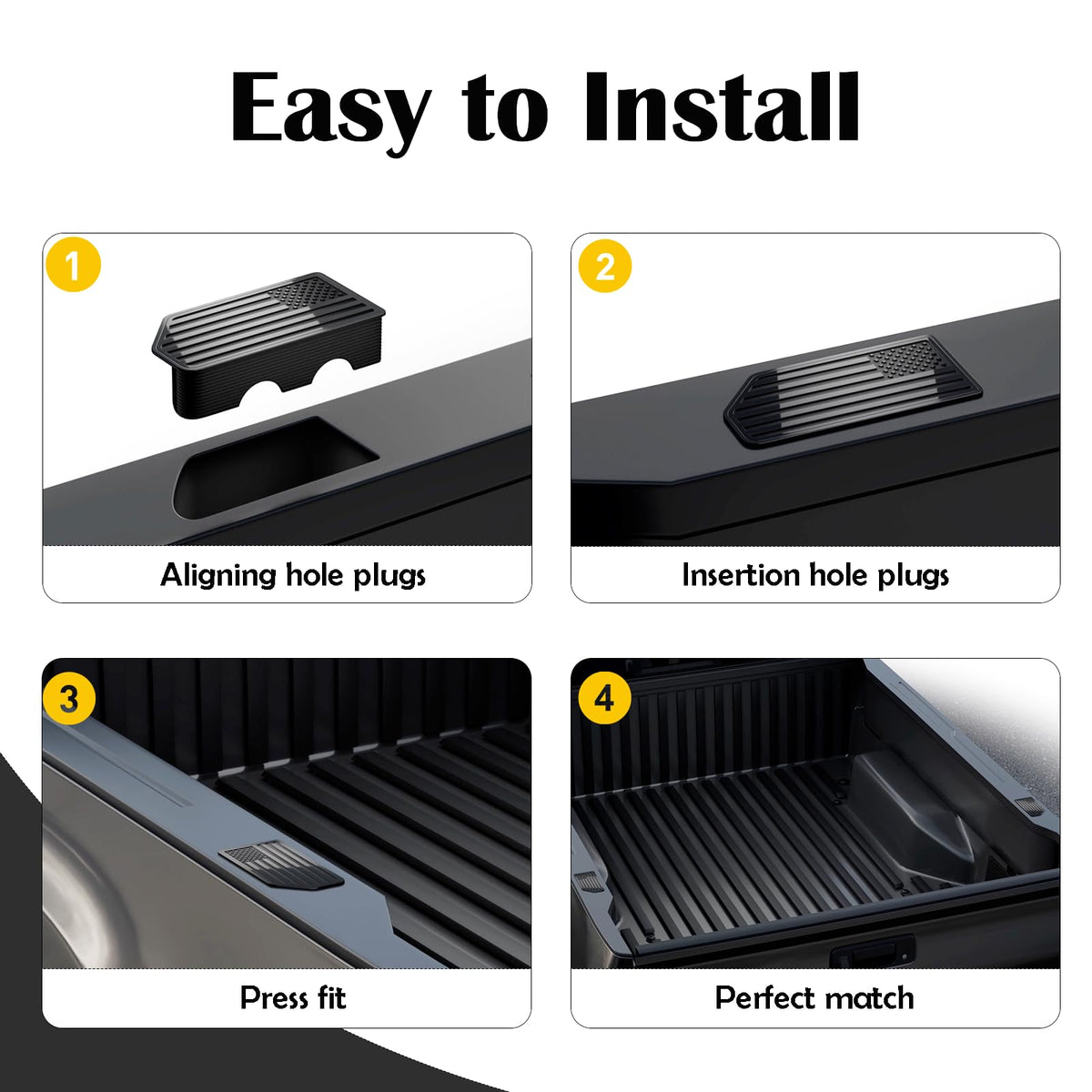 Easy to Install

1

Aligning hole plugs

2

Insertion hole plugs

3

Press fit

4

Perfect match