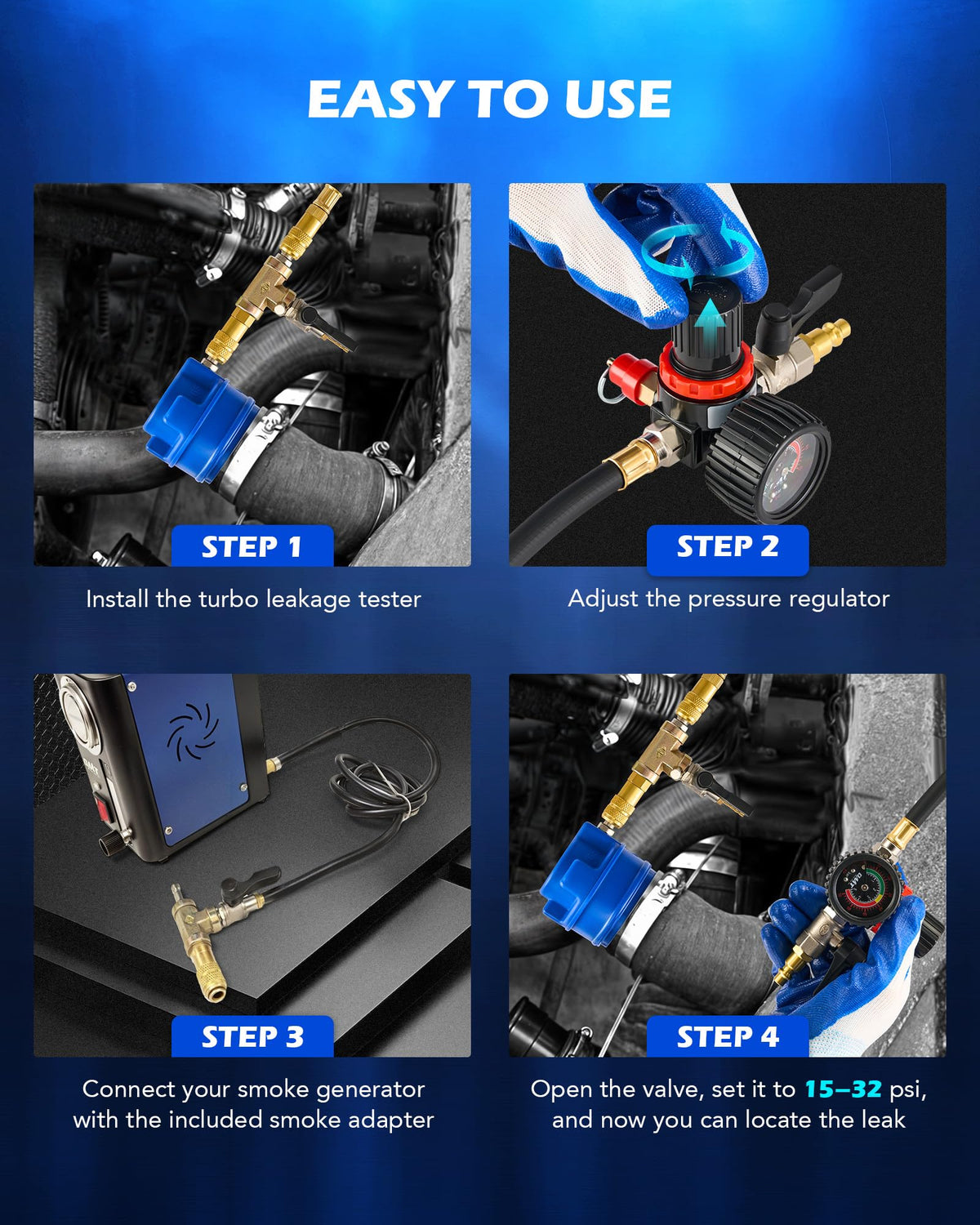 EASY TO USE

STEP 1

Install the turbo leakage tester

STEP 2

Adjust the pressure regulator

STEP 3

Connect your smoke generator with the included smoke adapter

STEP 4

Open the valve, set it to 15–32 psi, and now you can locate the leak