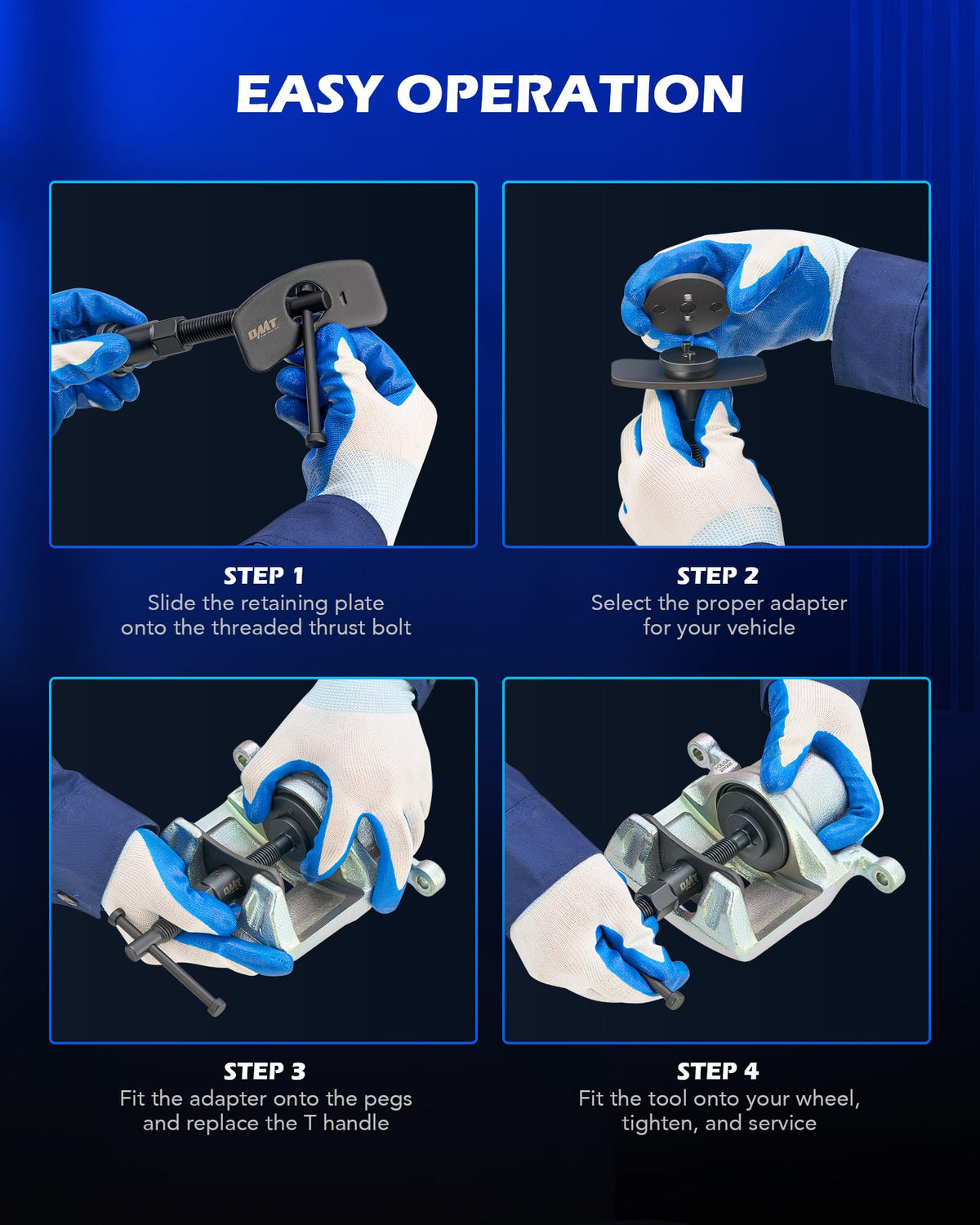 EASY OPERATION

OMT

1

STEP 1
Slide the retaining plate onto the threaded thrust bolt

STEP 2
Select the proper adapter for your vehicle

OMT

STEP 3
Fit the adapter onto the pegs and replace the T handle

OMT

STEP 4
Fit the tool onto your wheel, tighten, and service