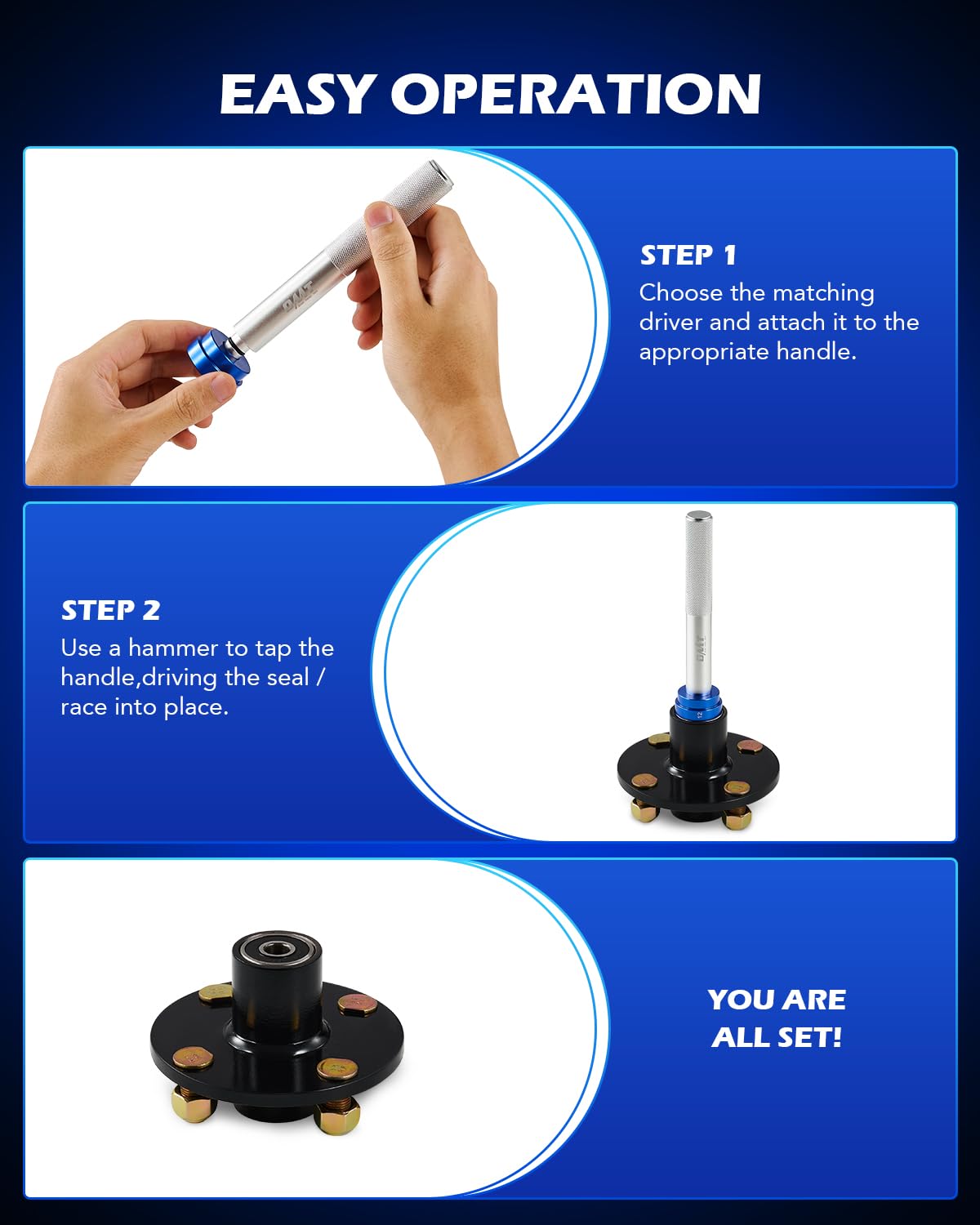 EASY OPERATION

STEP 1
Choose the matching driver and attach it to the appropriate handle.

STEP 2
Use a hammer to tap the handle,driving the seal / race into place.

YOU ARE ALL SET!