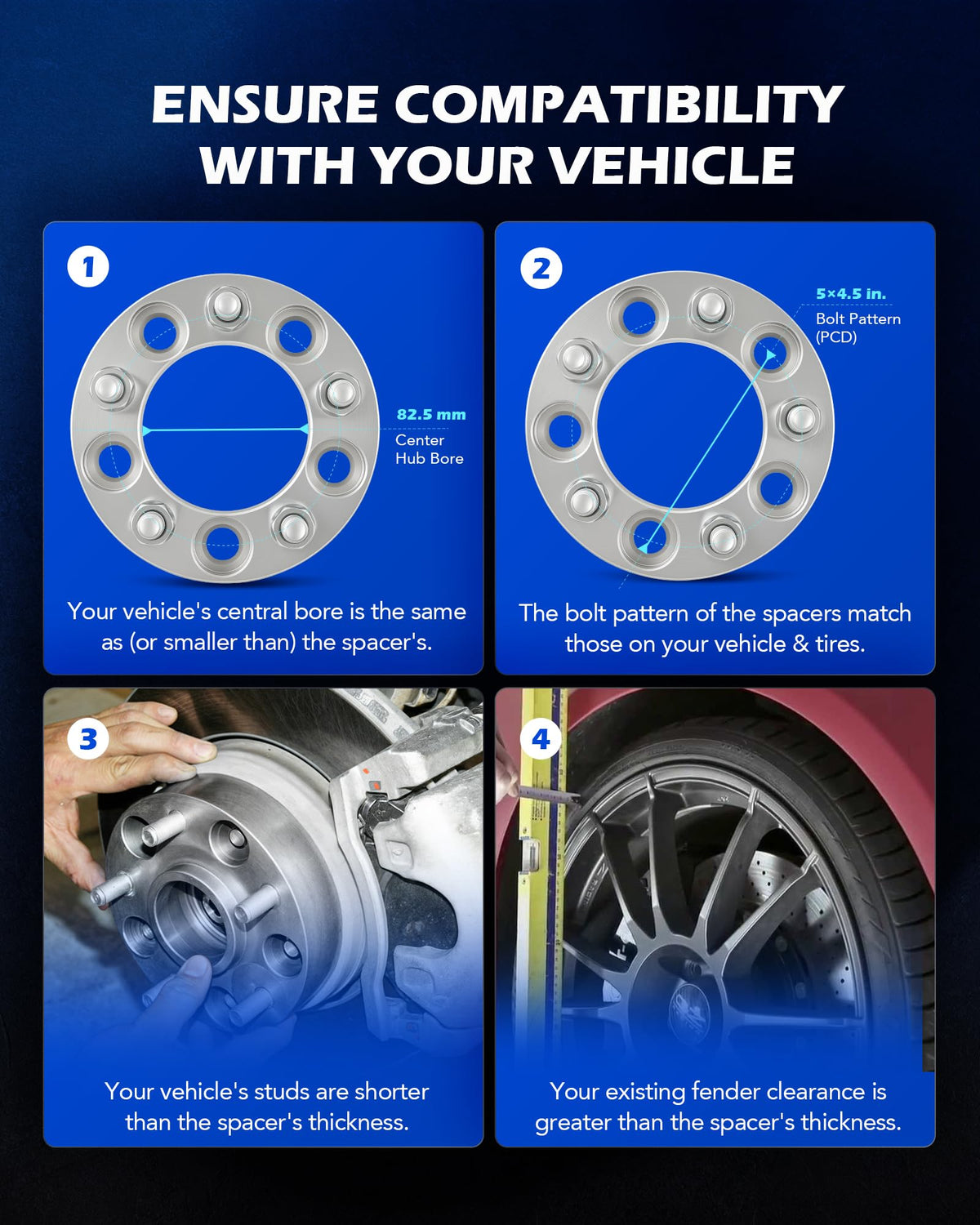 ENSURE COMPATIBILITY WITH YOUR VEHICLE

1

82.5 mm
Center Hub Bore

Your vehicle's central bore is the same as (or smaller than) the spacer's.

2

5×4.5 in.
Bolt Pattern (PCD)

The bolt pattern of the spacers match those on your vehicle & tires.

3

Your vehicle's studs are shorter than the spacer's thickness.

4

Your existing fender clearance is greater than the spacer's thickness.