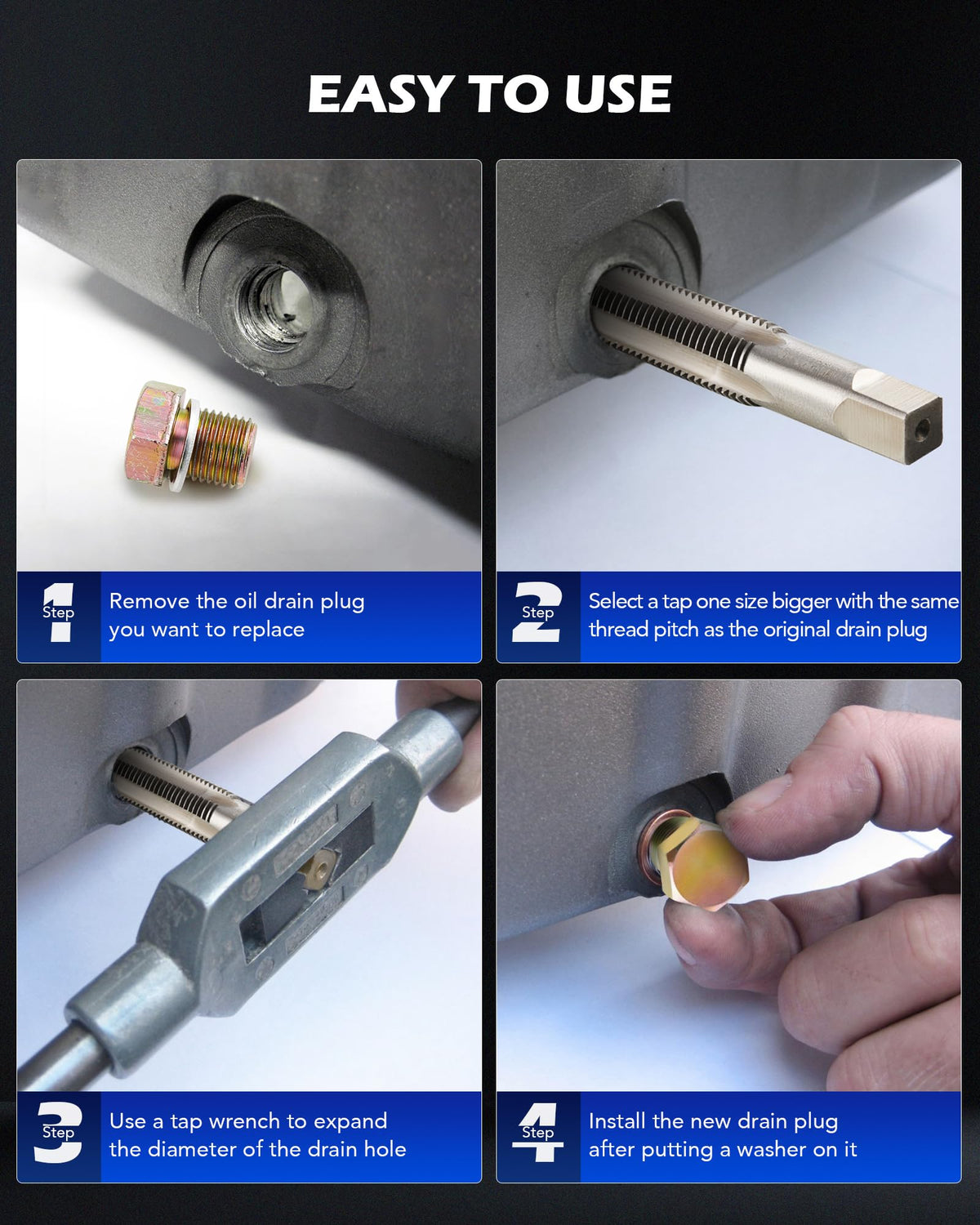 EASY TO USE

1 Step
Remove the oil drain plug you want to replace

2 Step
Select a tap one size bigger with the same thread pitch as the original drain plug

3 Step
Use a tap wrench to expand the diameter of the drain hole

4 Step
Install the new drain plug after putting a washer on it