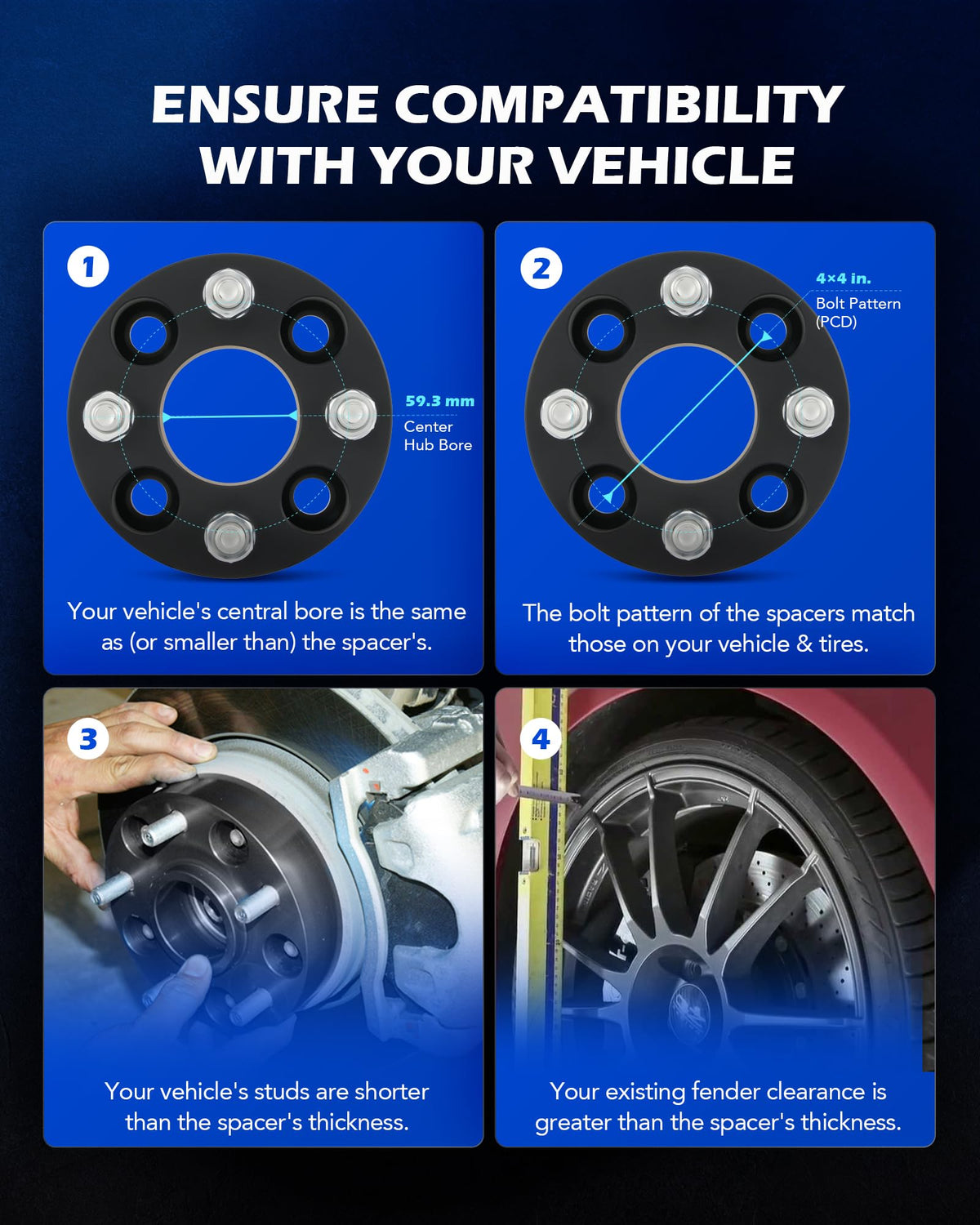 ENSURE COMPATIBILITY WITH YOUR VEHICLE

1

59.3 mm
Center Hub Bore

Your vehicle's central bore is the same as (or smaller than) the spacer's.

2

4×4 in.
Bolt Pattern (PCD)

The bolt pattern of the spacers match those on your vehicle & tires.

3

Your vehicle's studs are shorter than the spacer's thickness.

4

Your existing fender clearance is greater than the spacer's thickness.